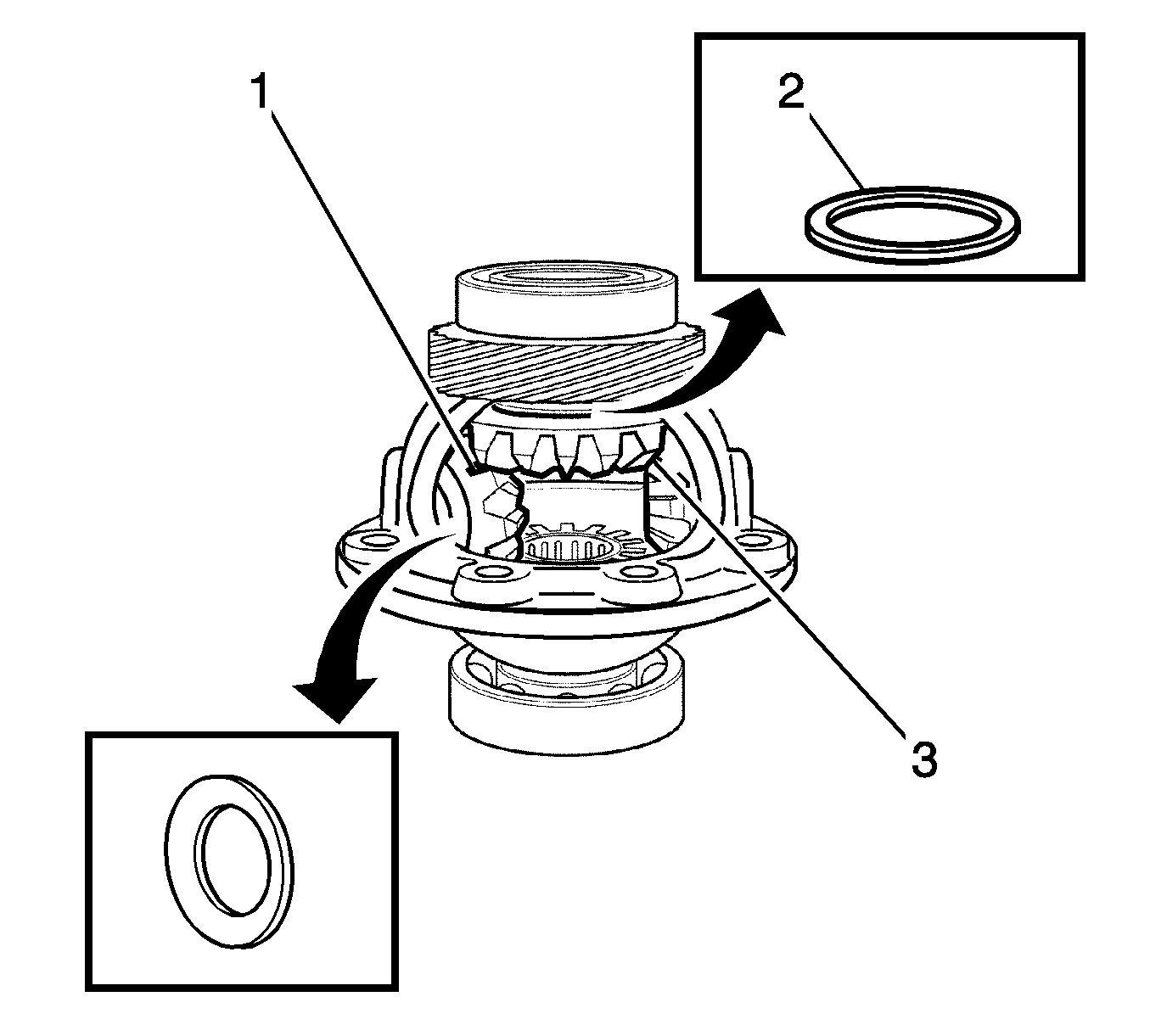 1
2
3