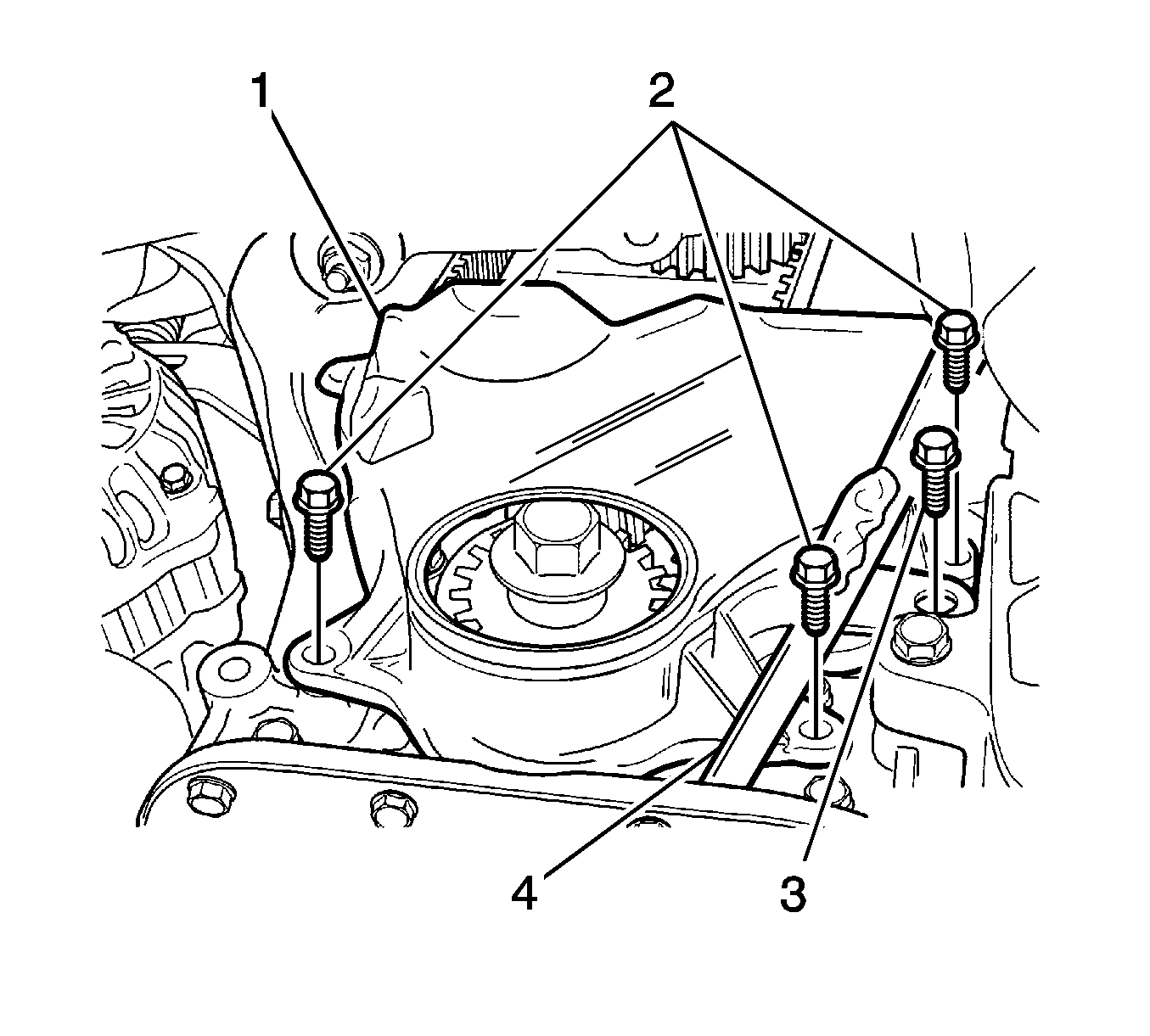 1
2
4
3