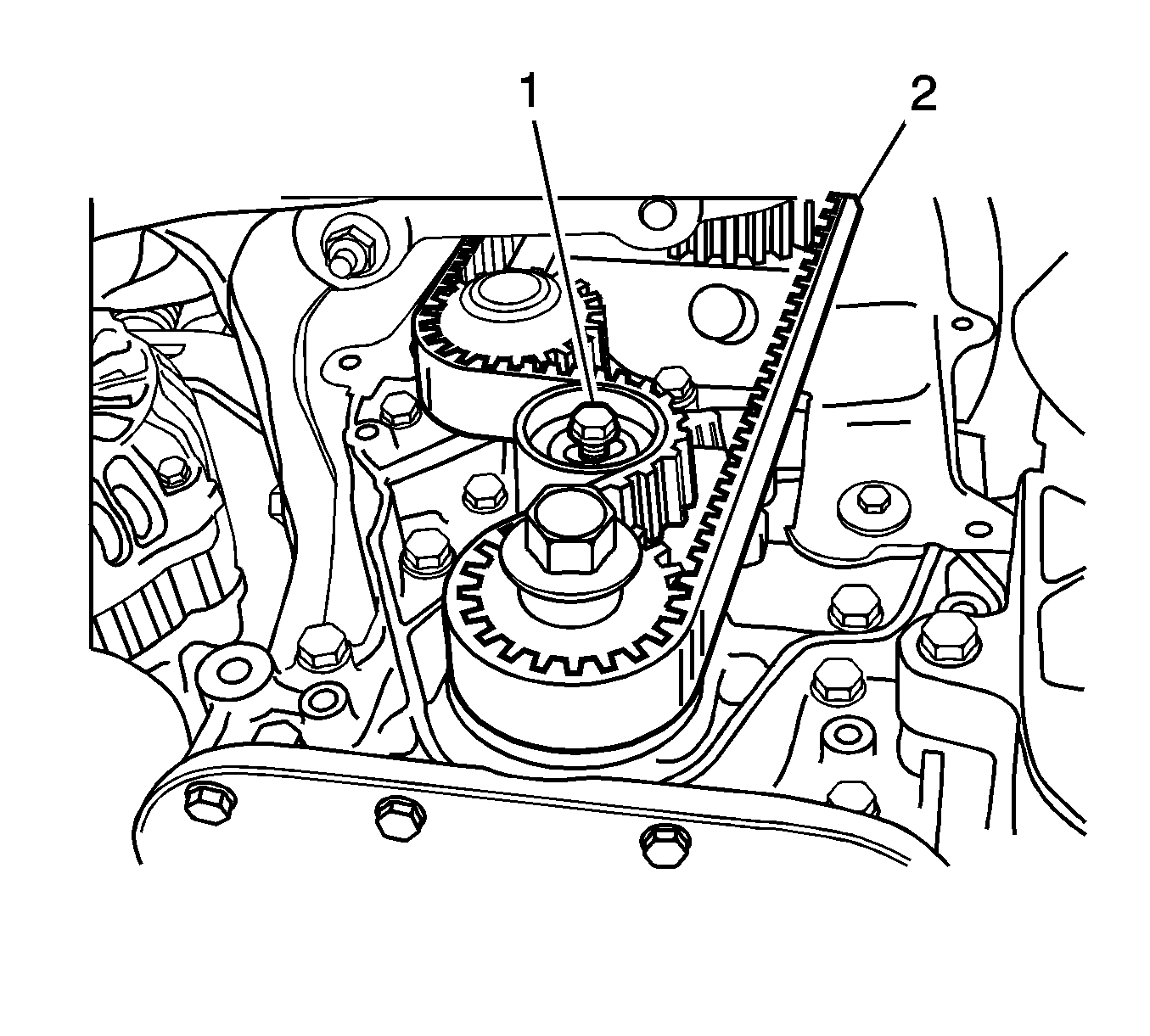 1
2