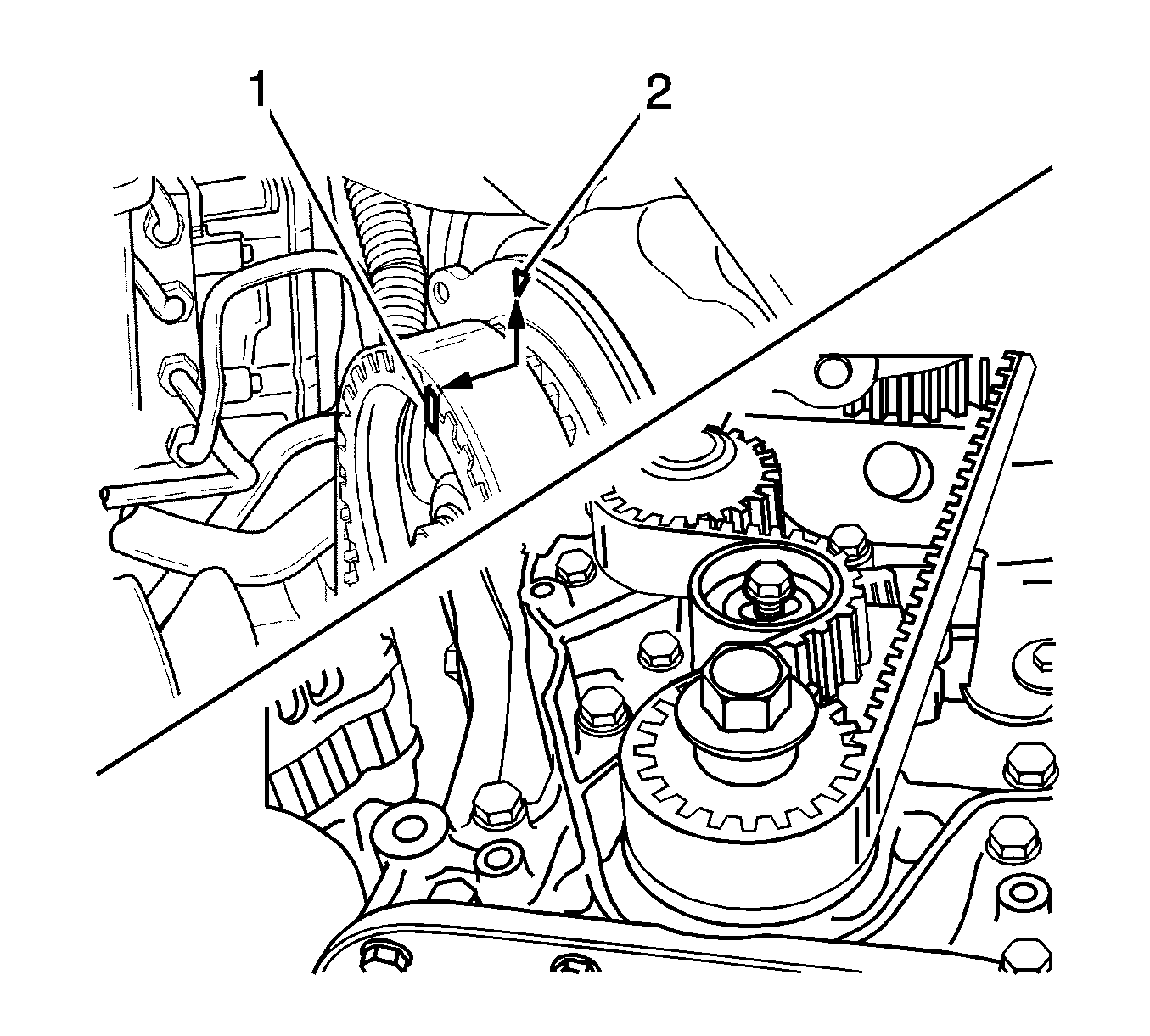 1
2