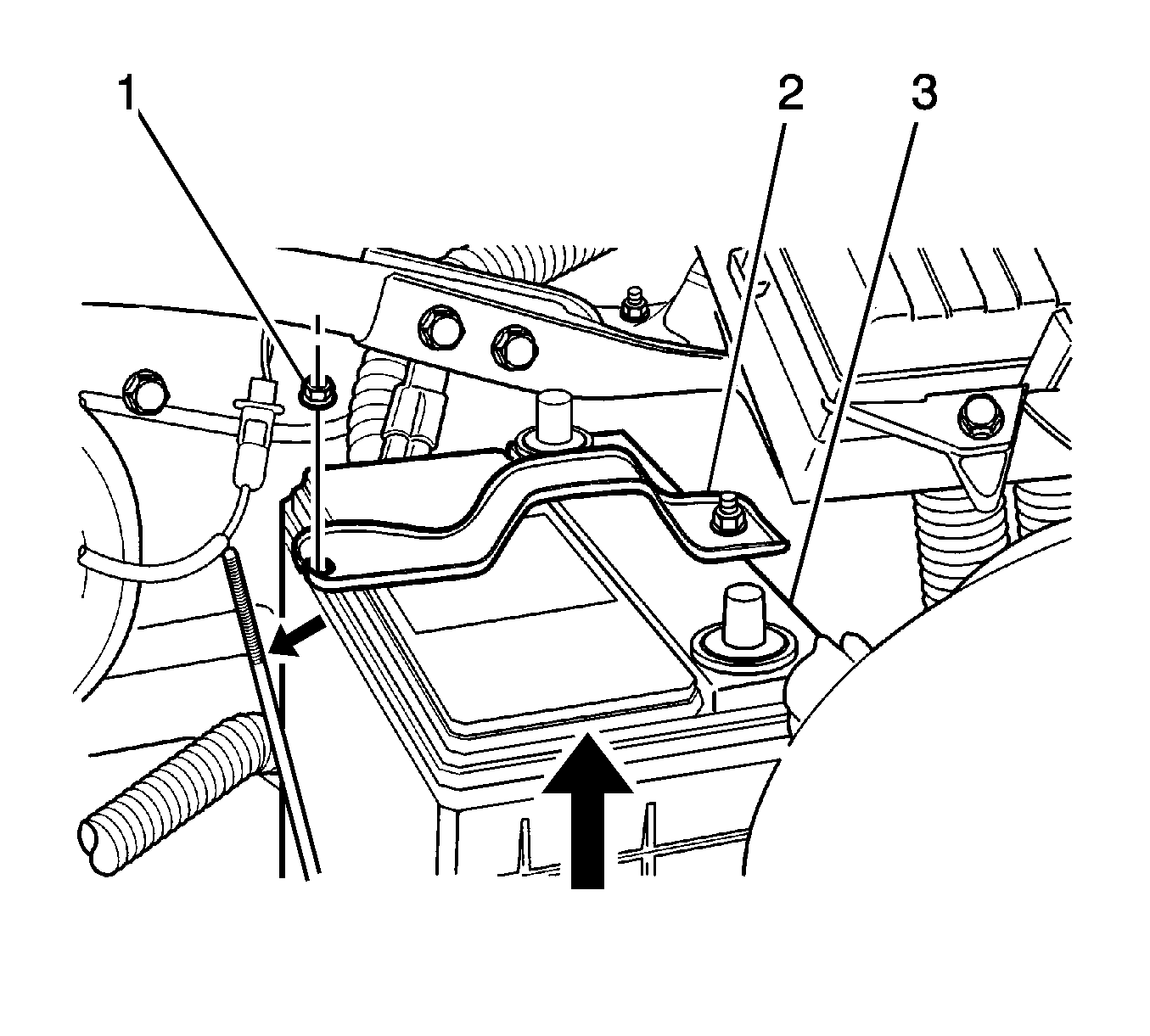 1
2
3