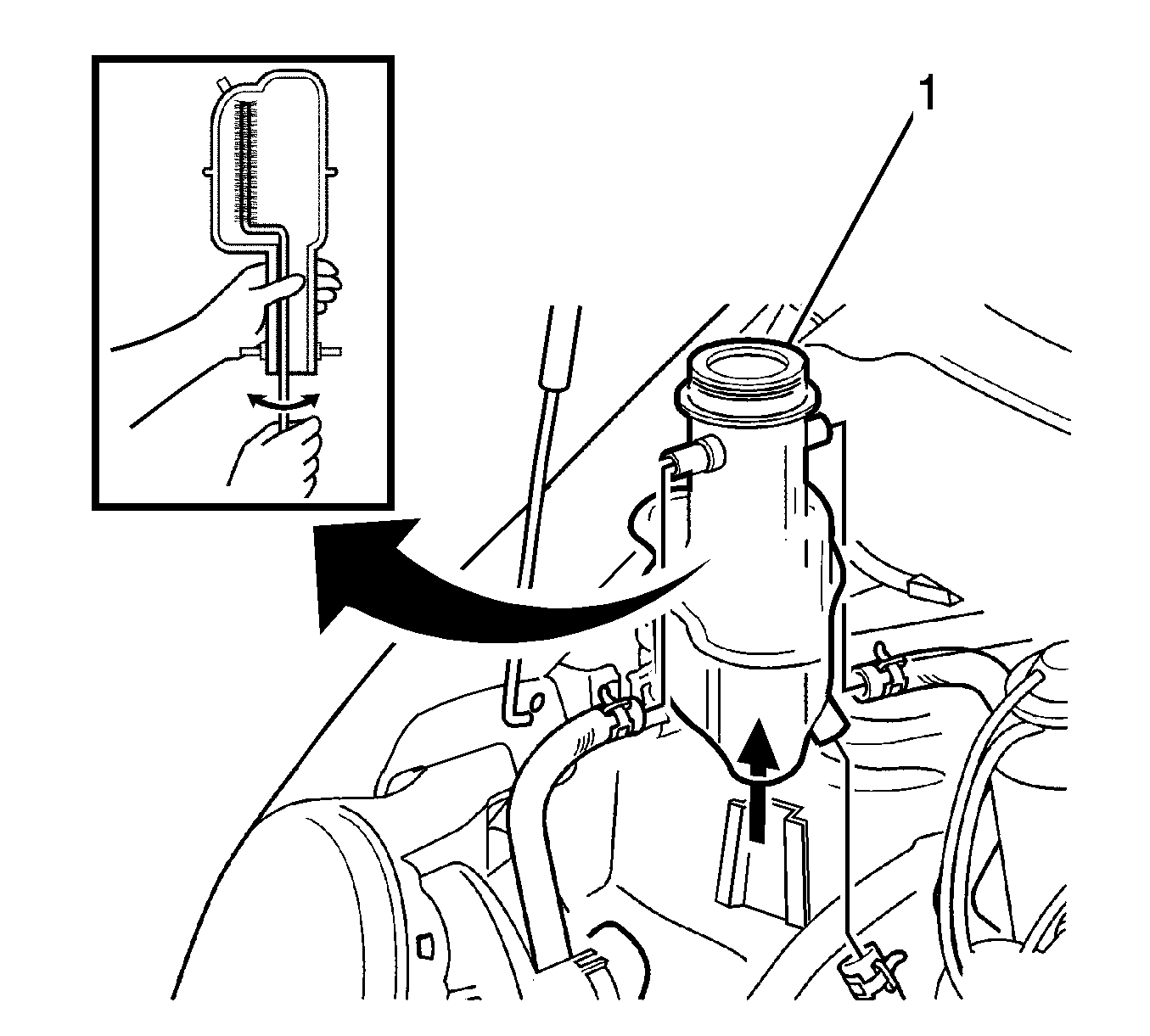 1