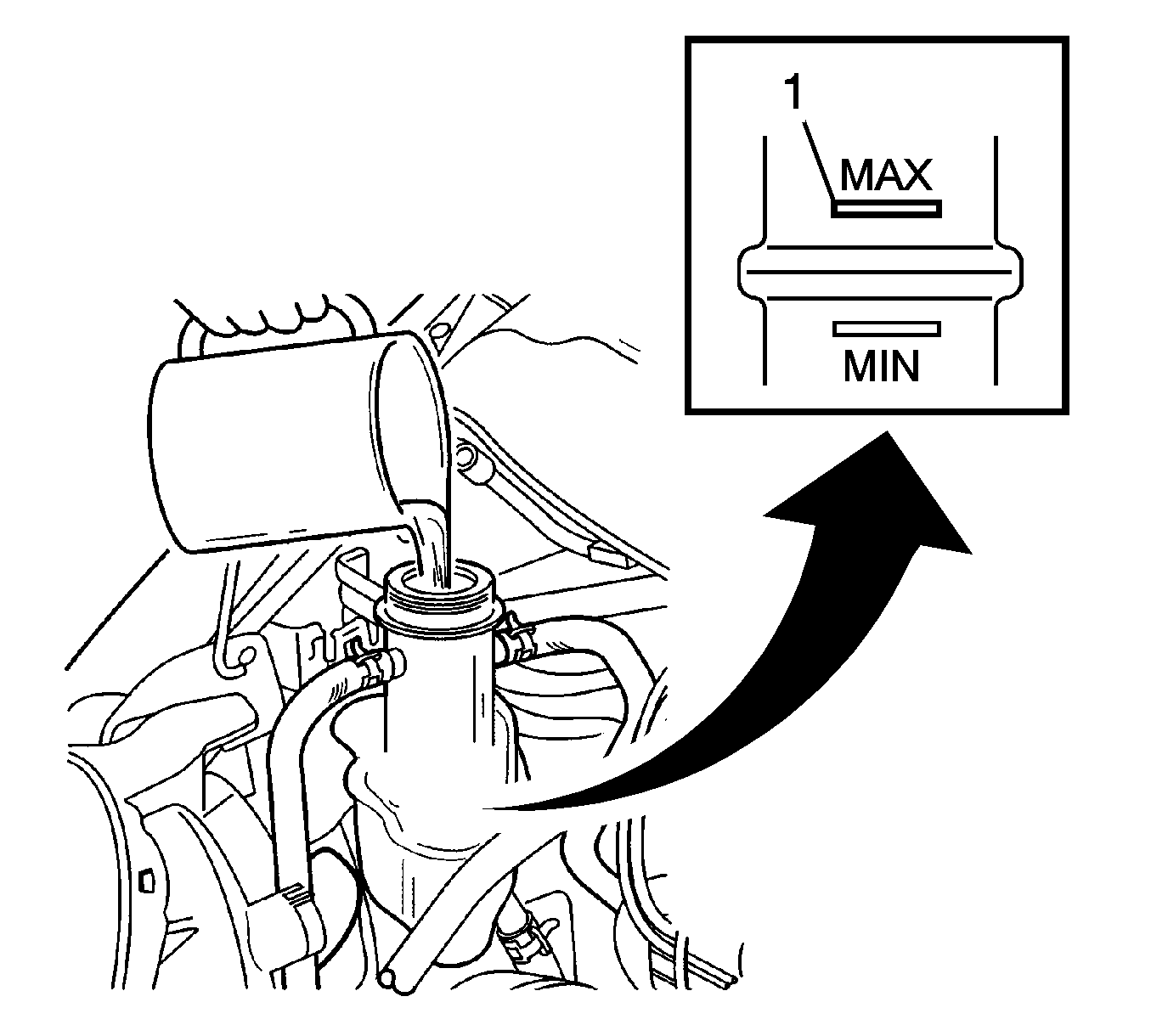 1
MAX
MIN