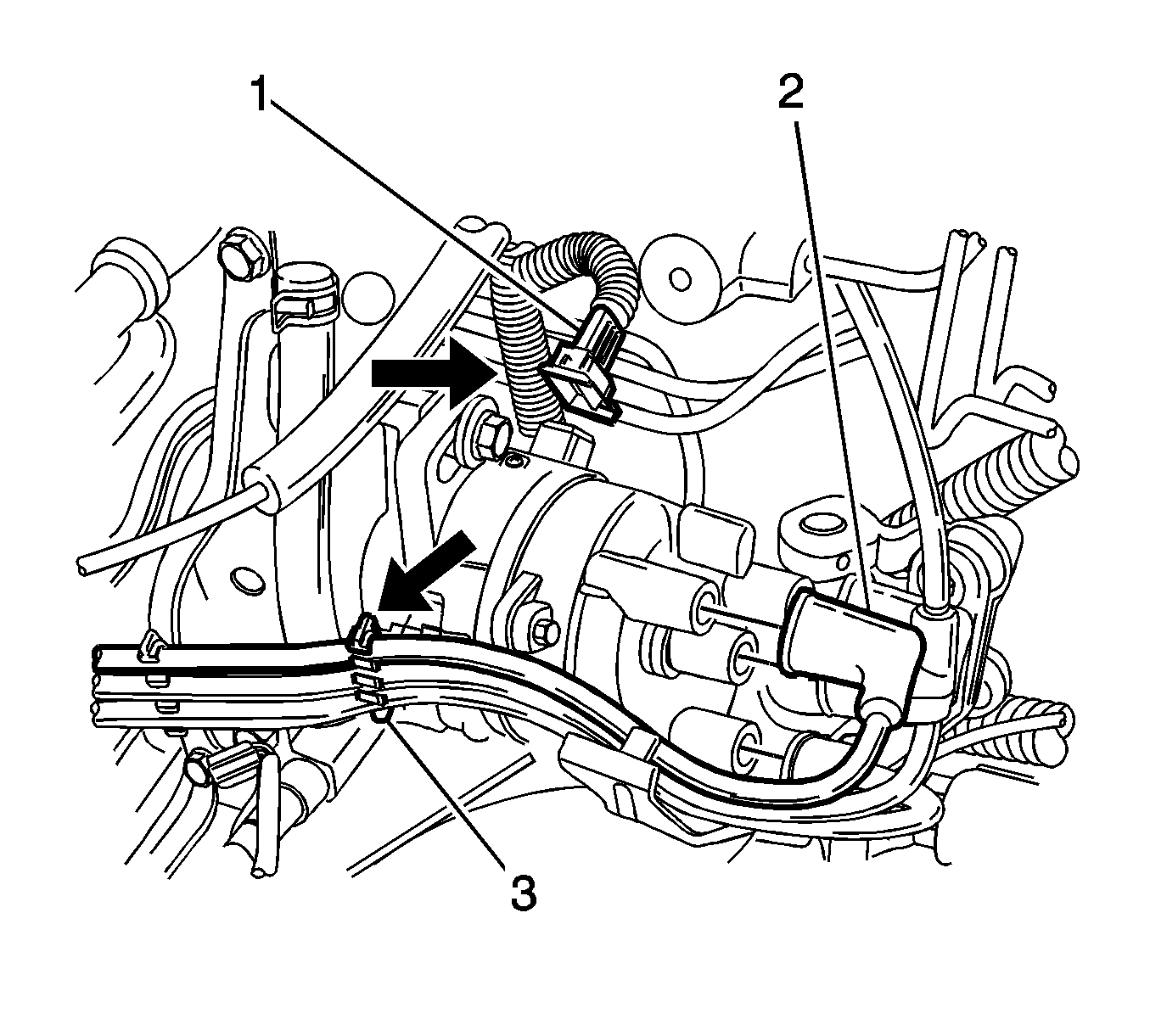 1
2
3