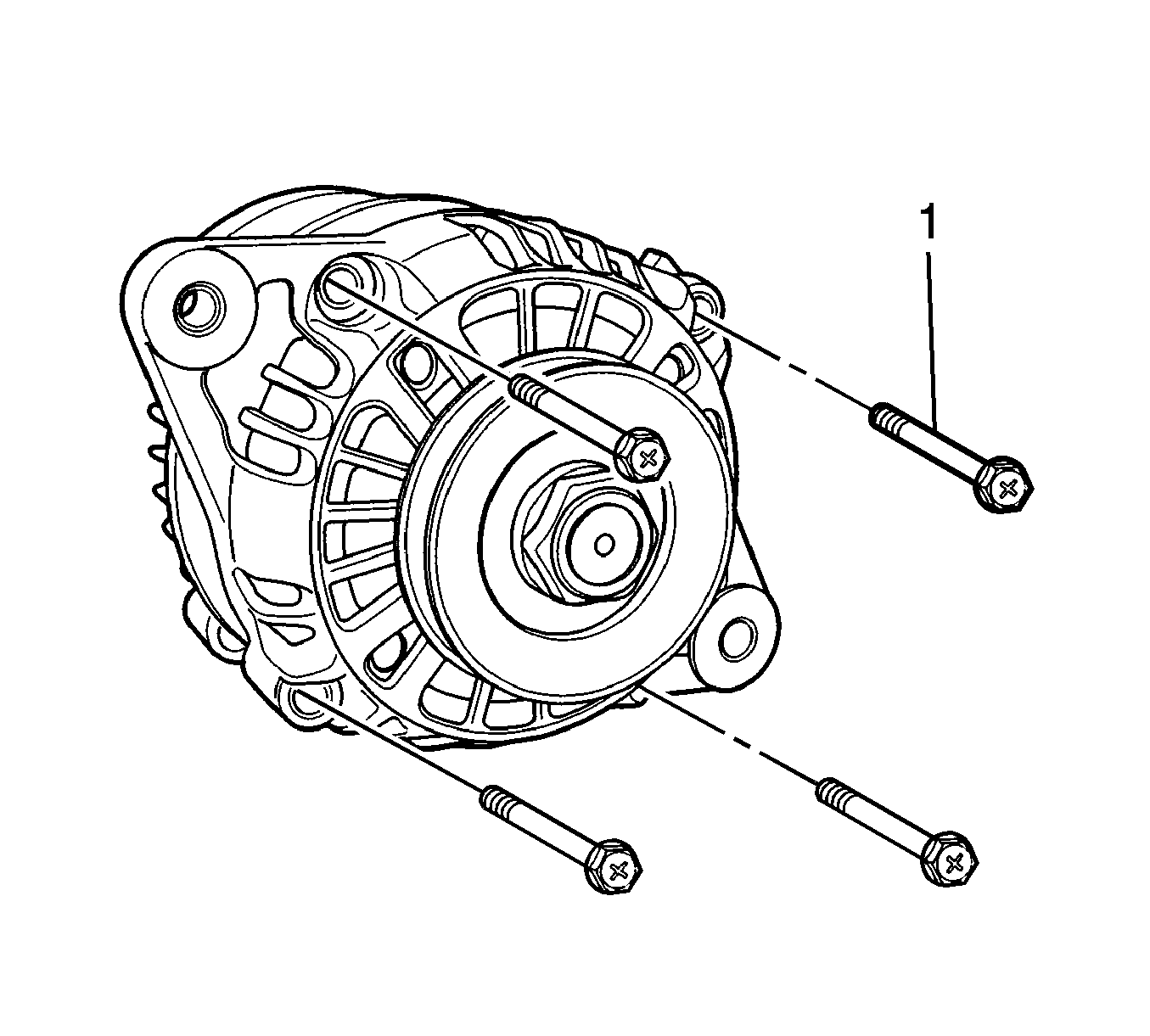 1