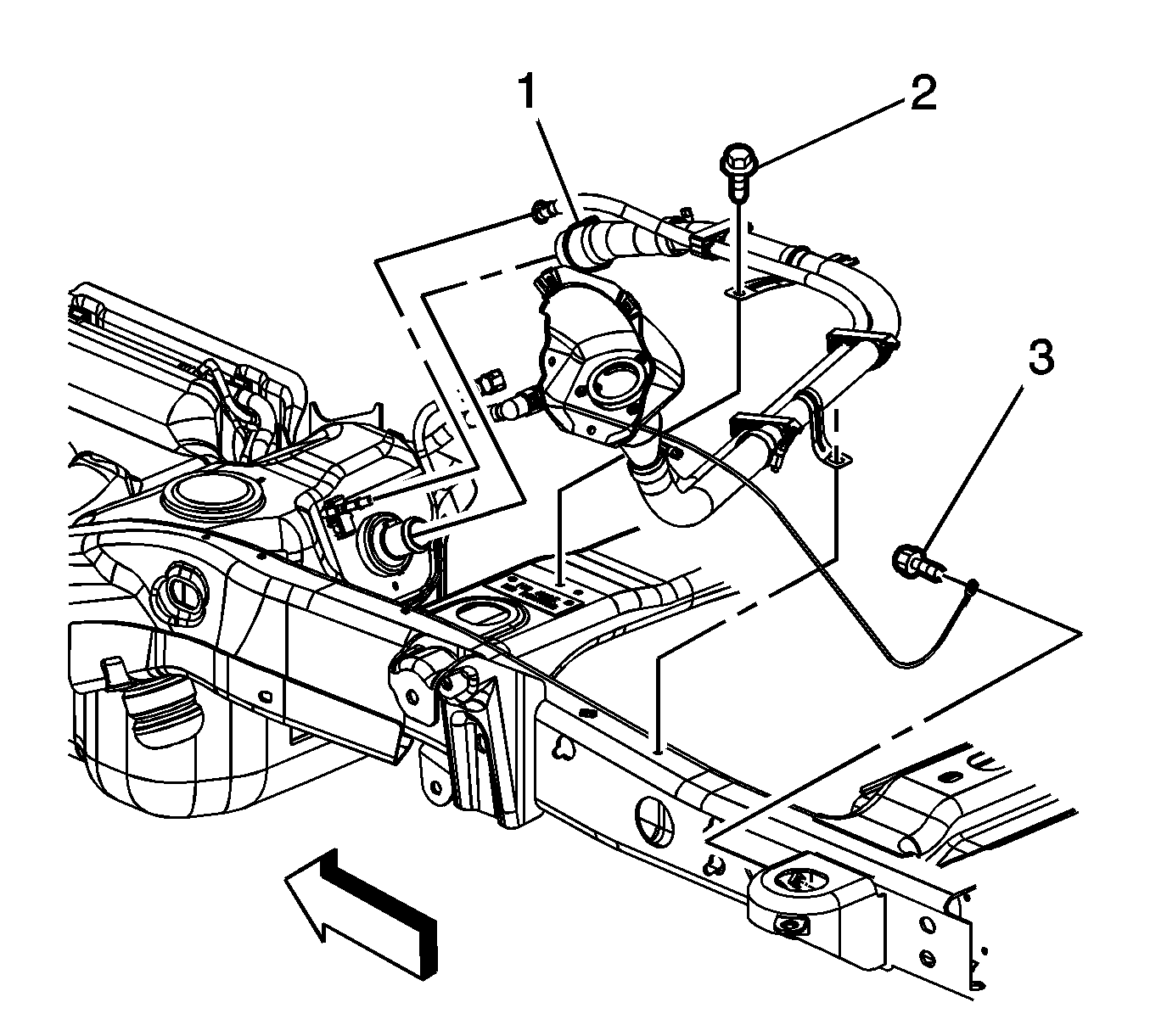 1
2
3