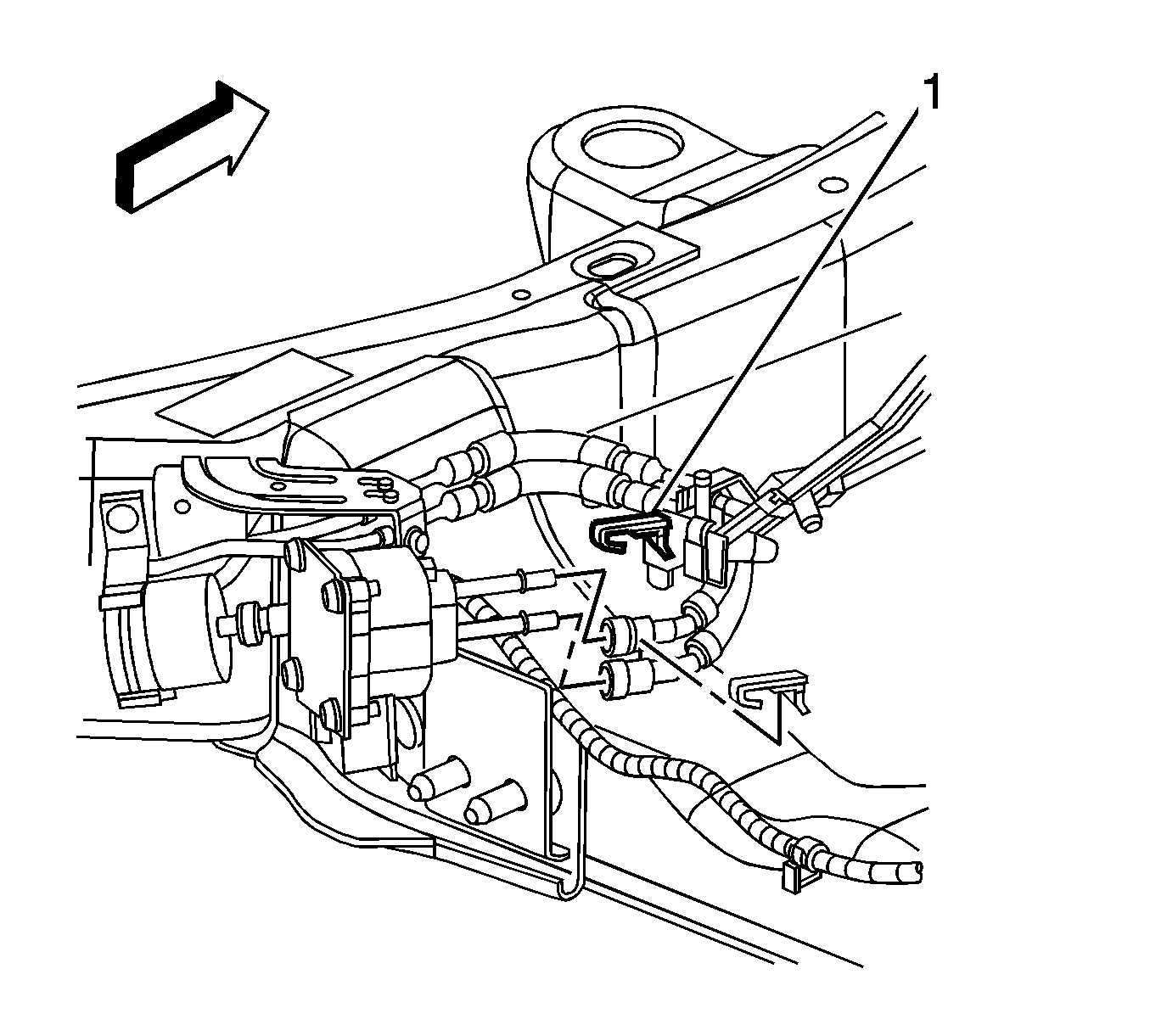 1