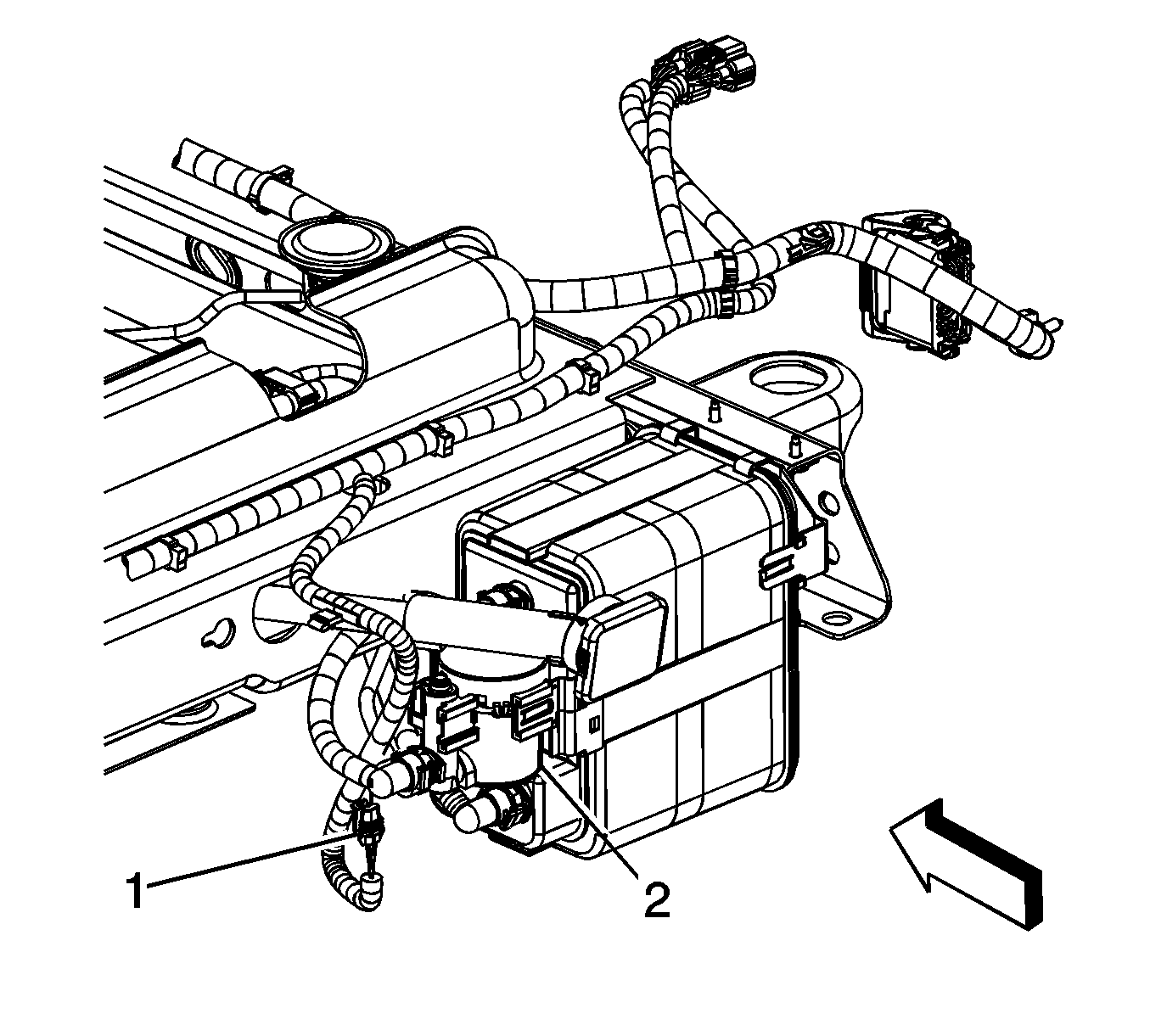 1
2