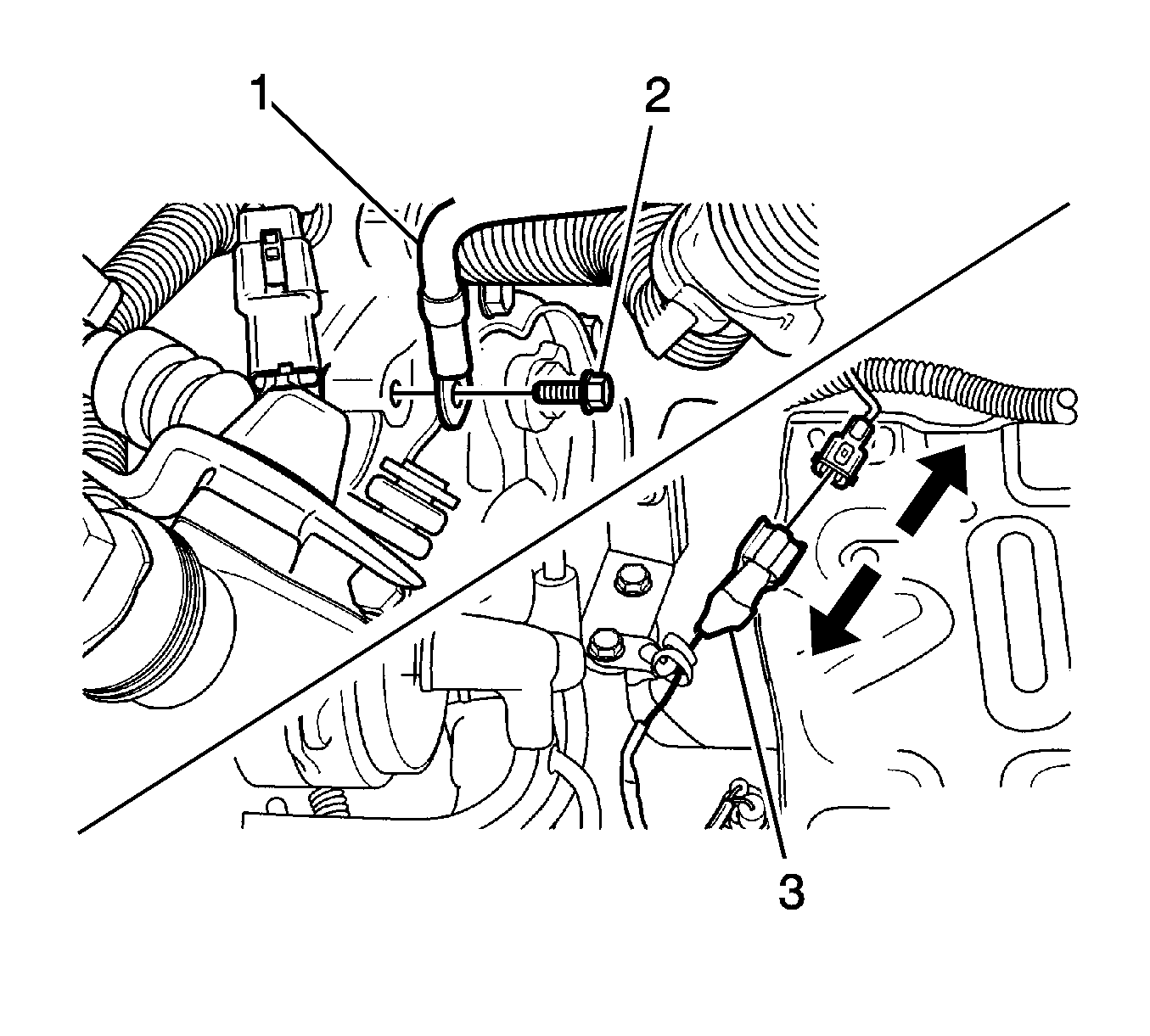 1
2
3