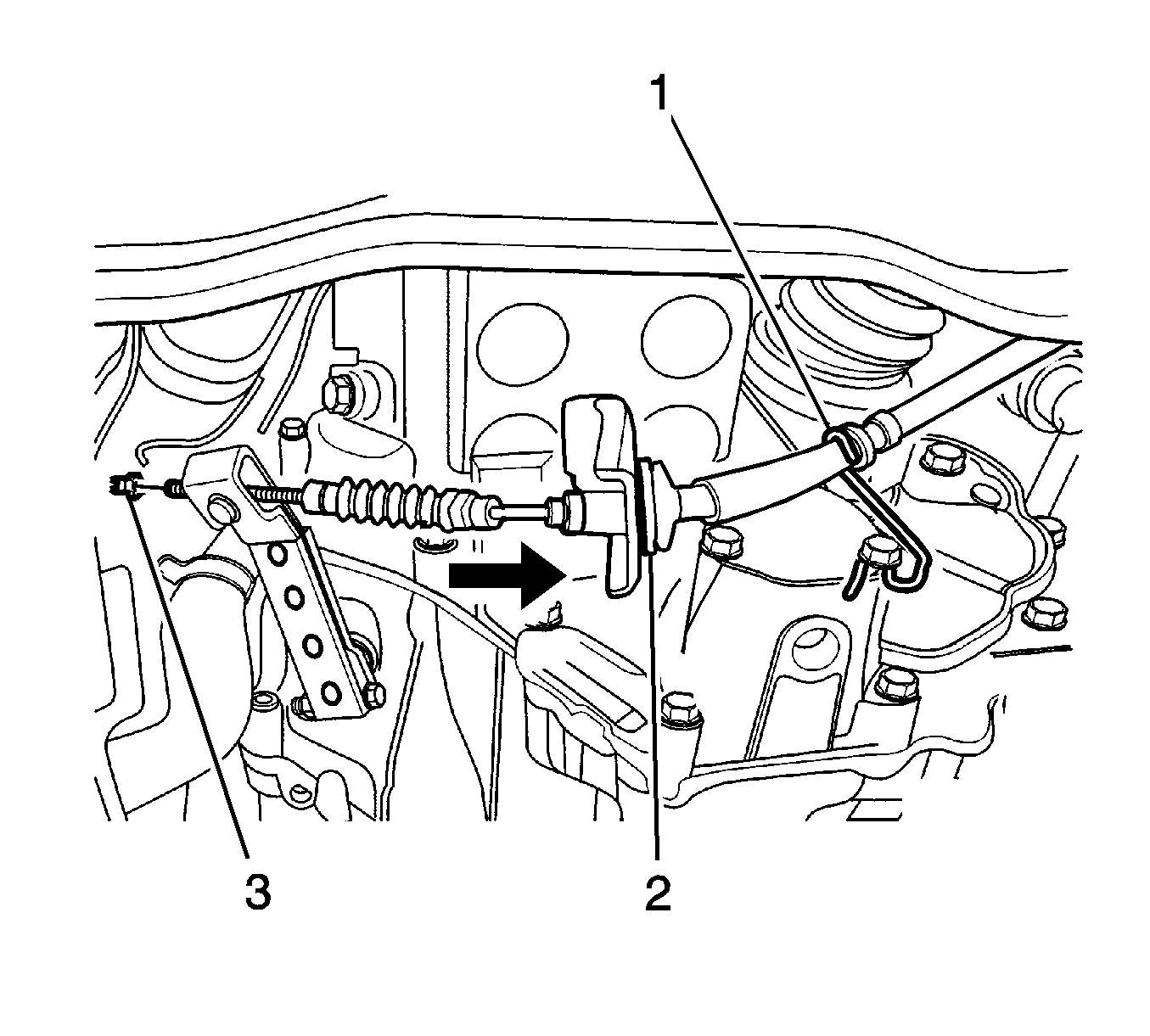 1
3
2