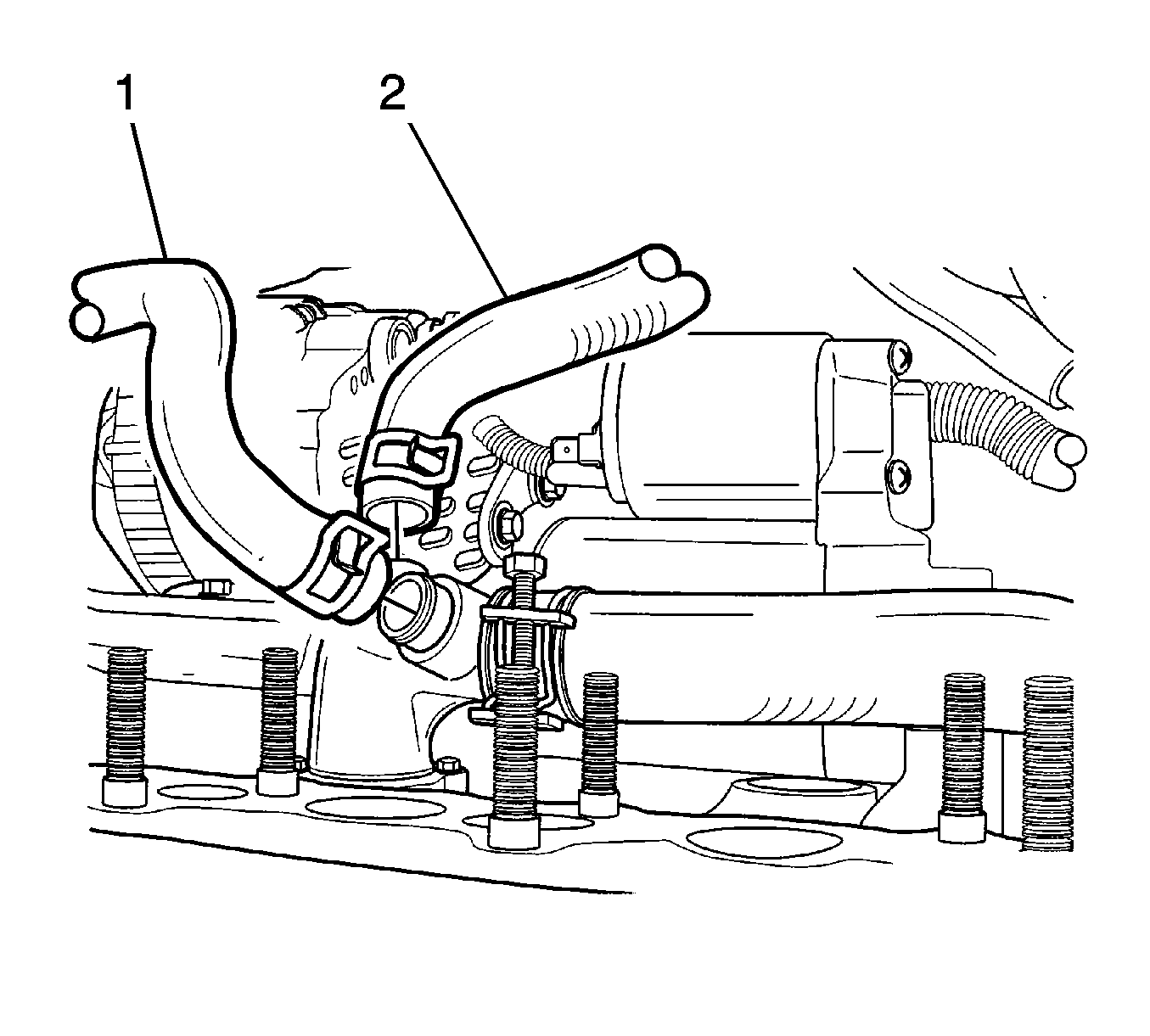 1

2