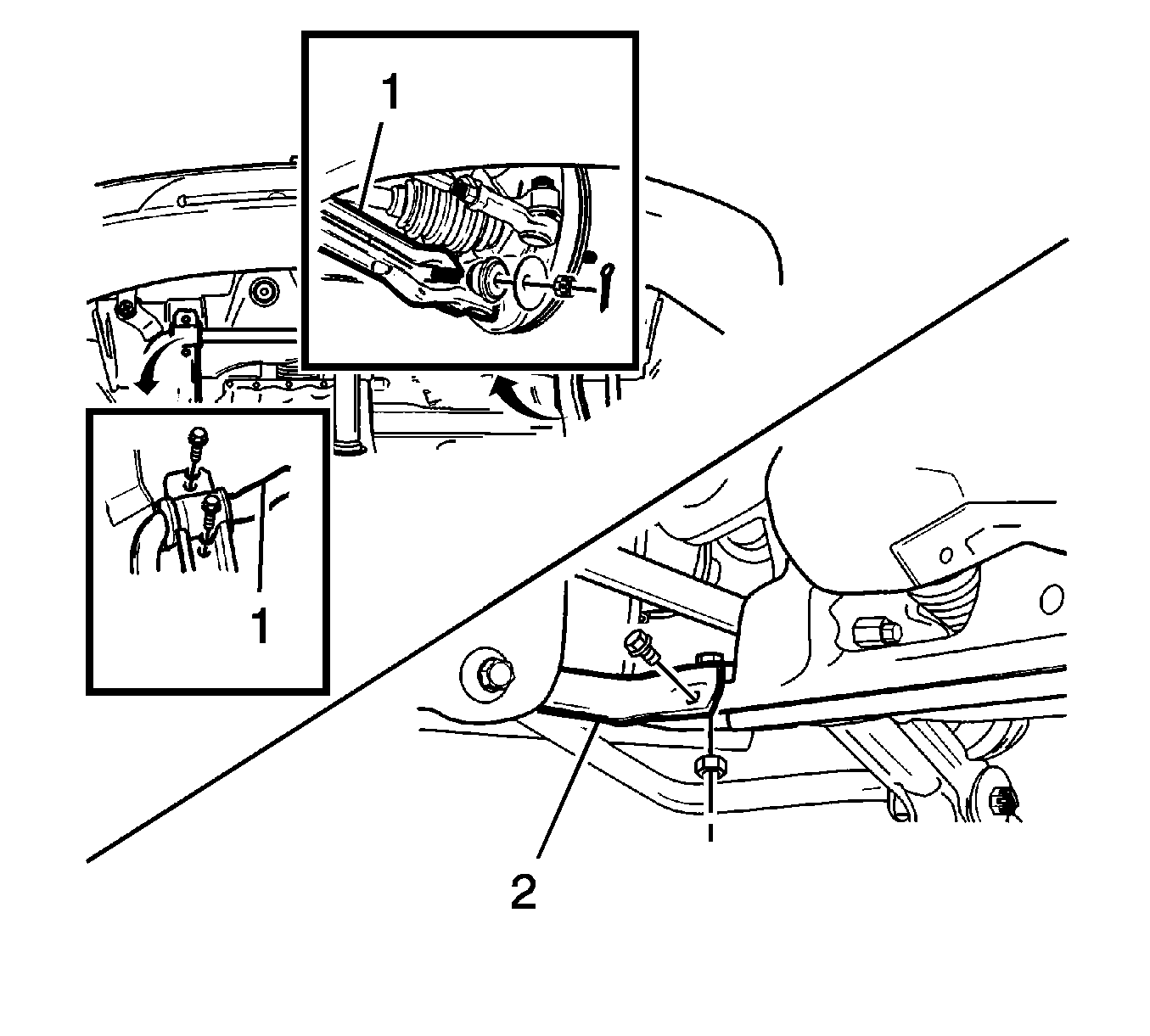 1

1

2