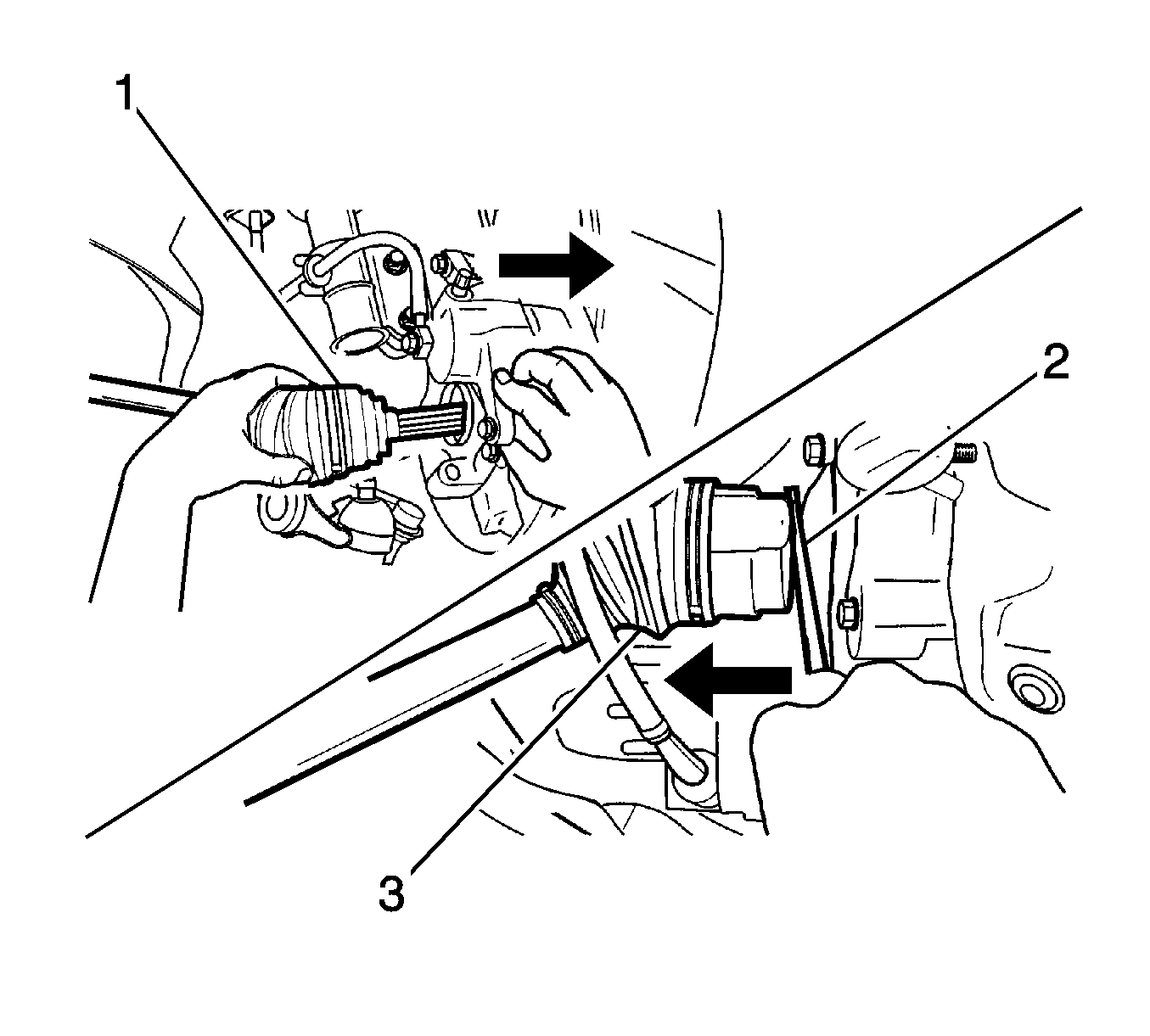 1
2
3