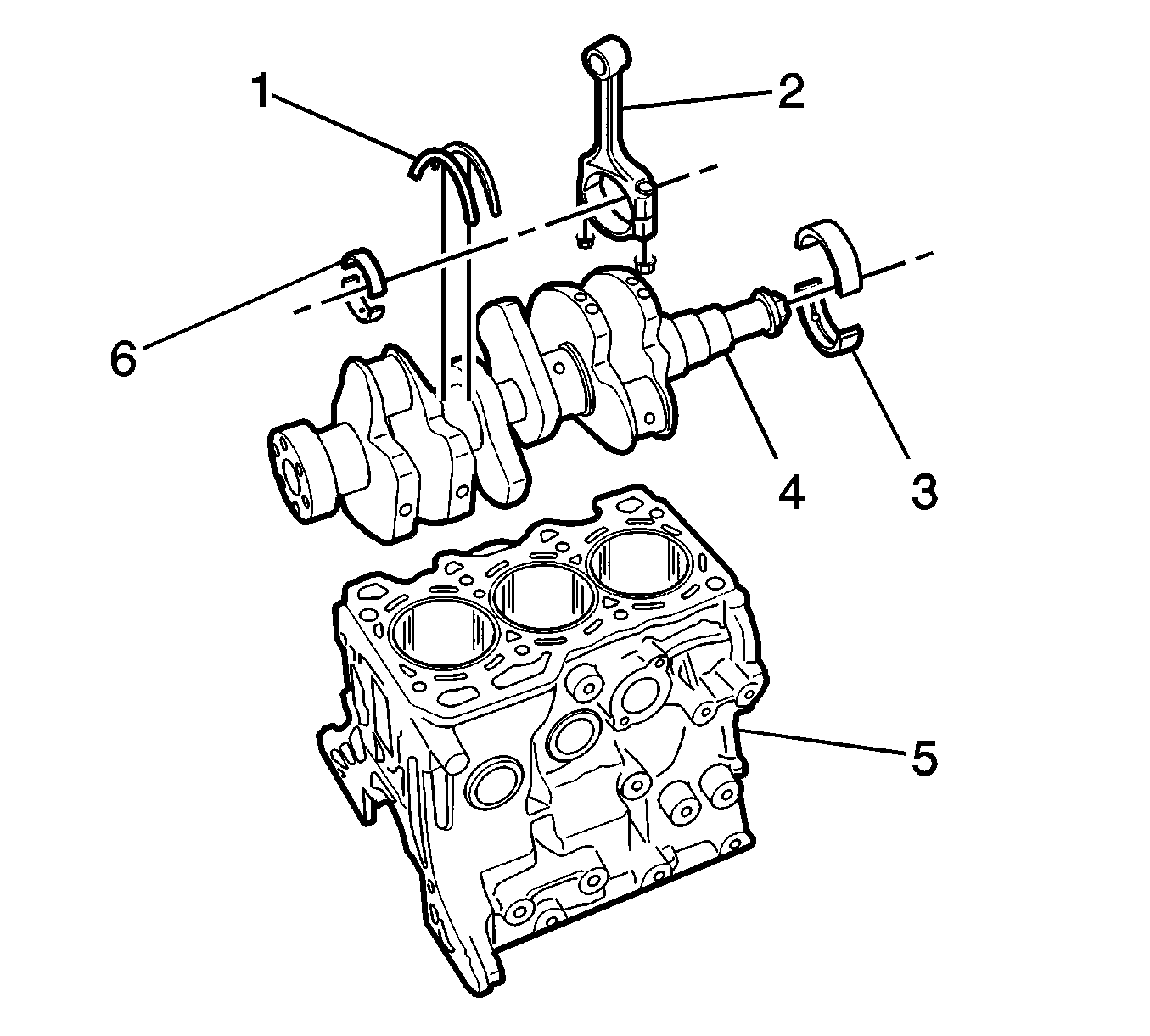 1
2
6
4
3
5