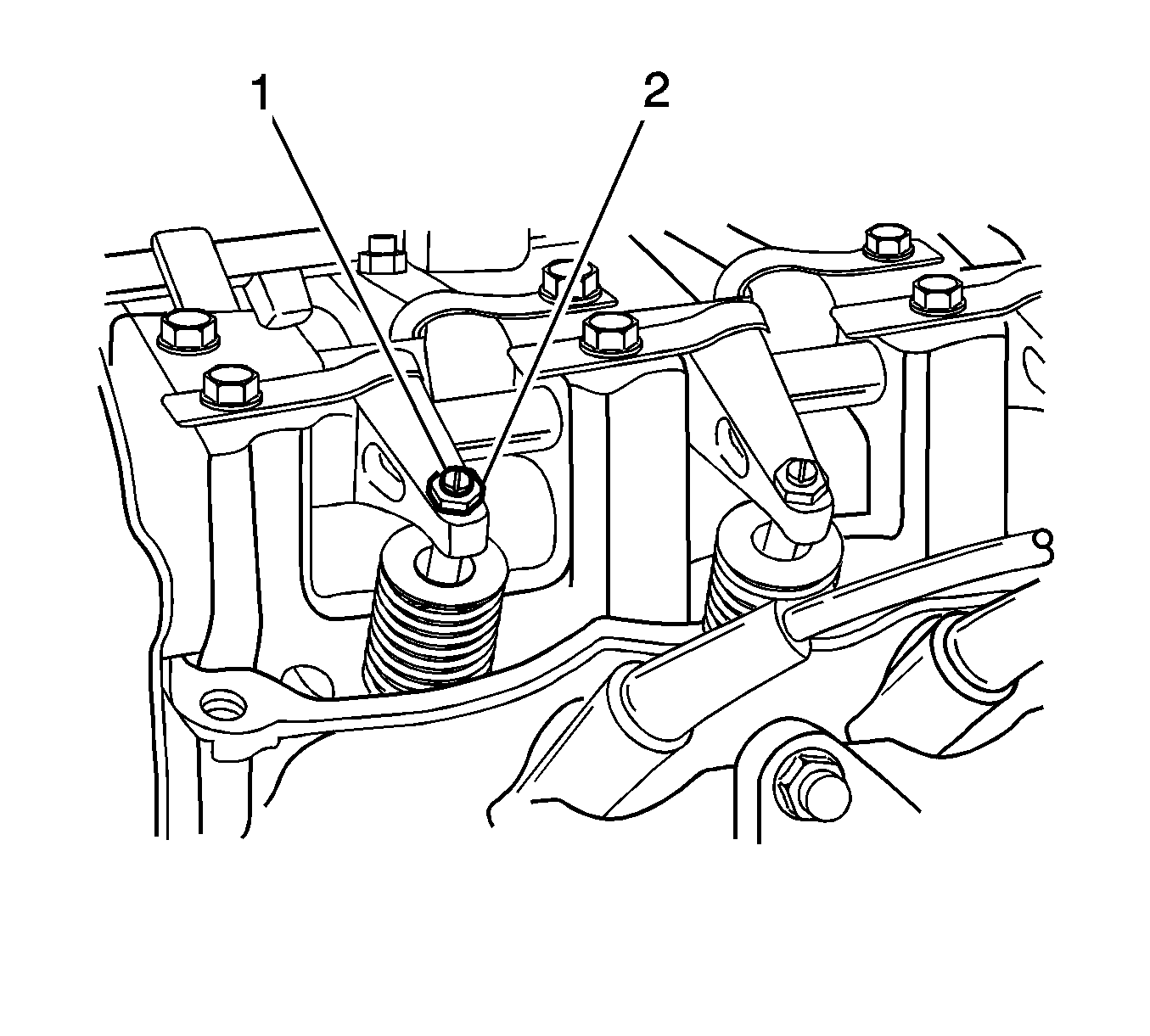 1
2