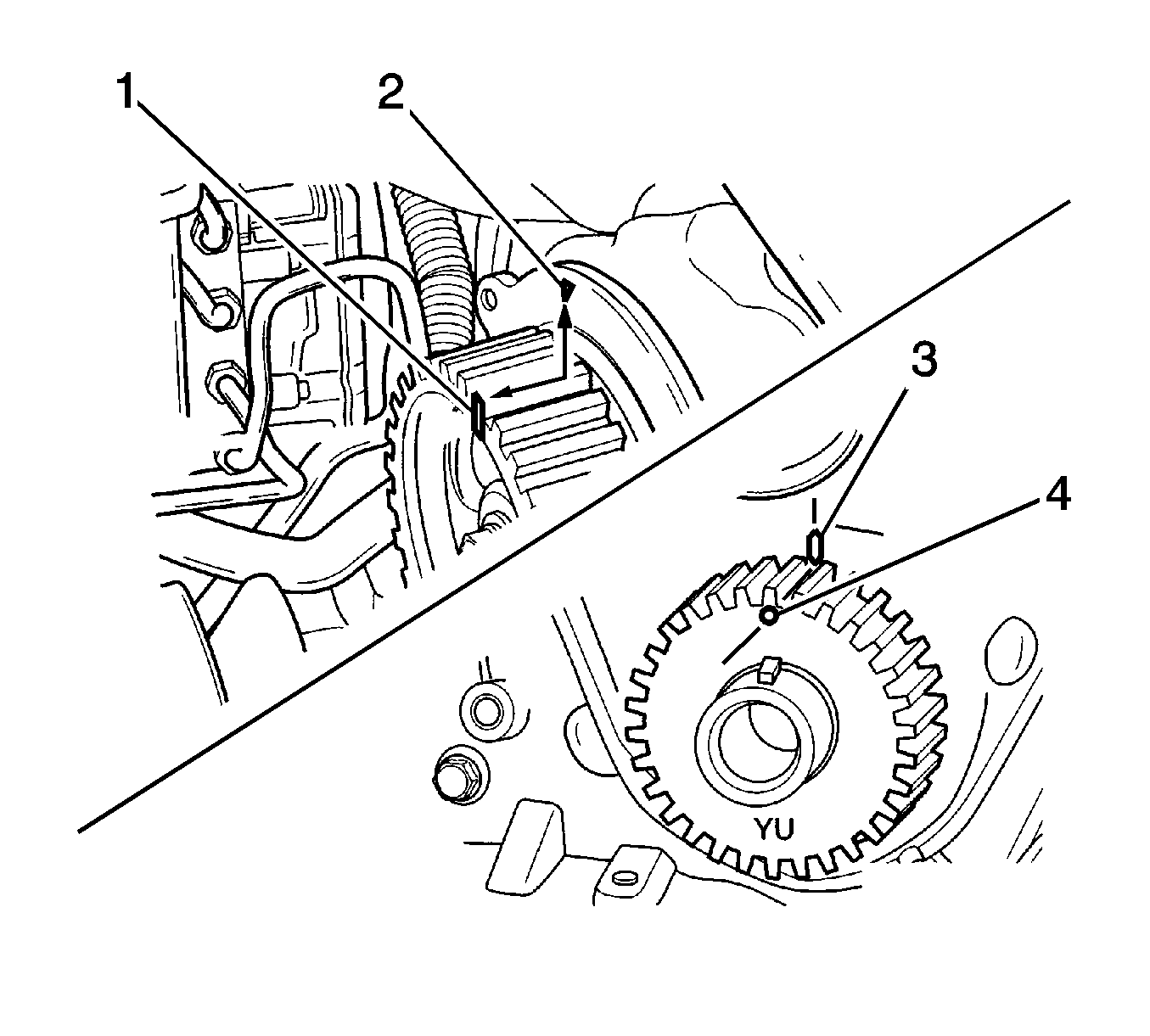 1
2
3
4
YU