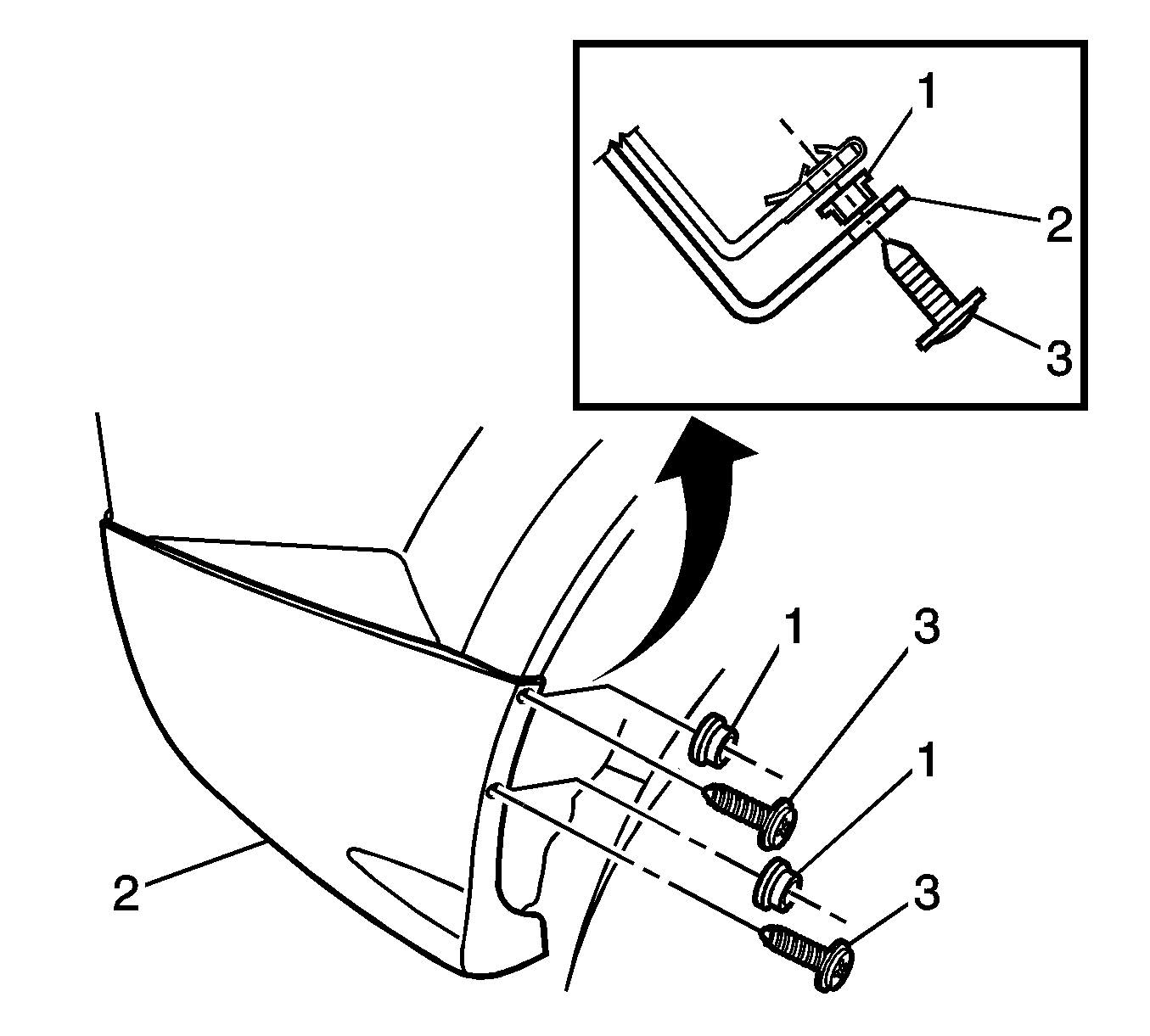 1
2
3
1
3
1
3
2