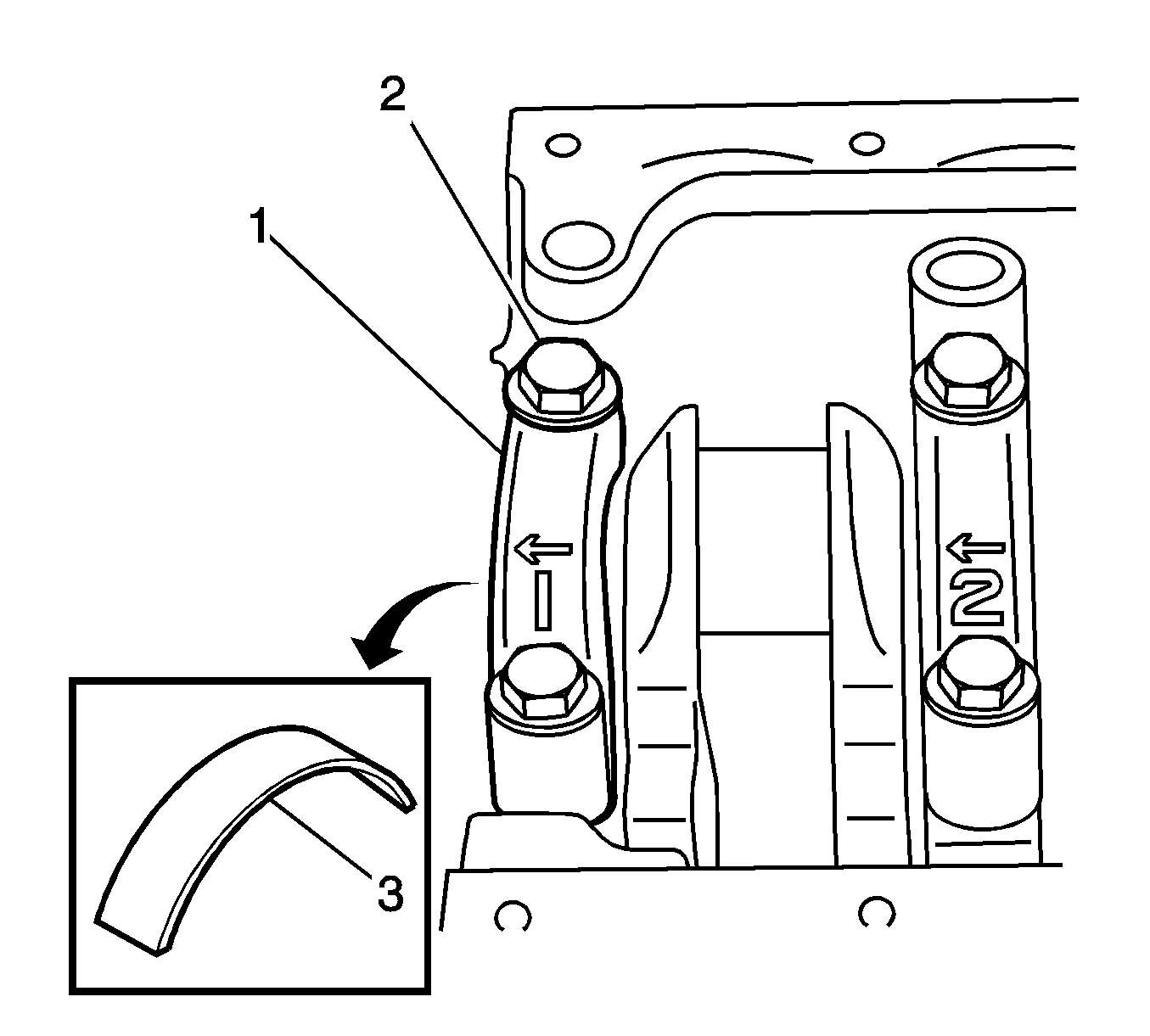 2
1
1
2
3