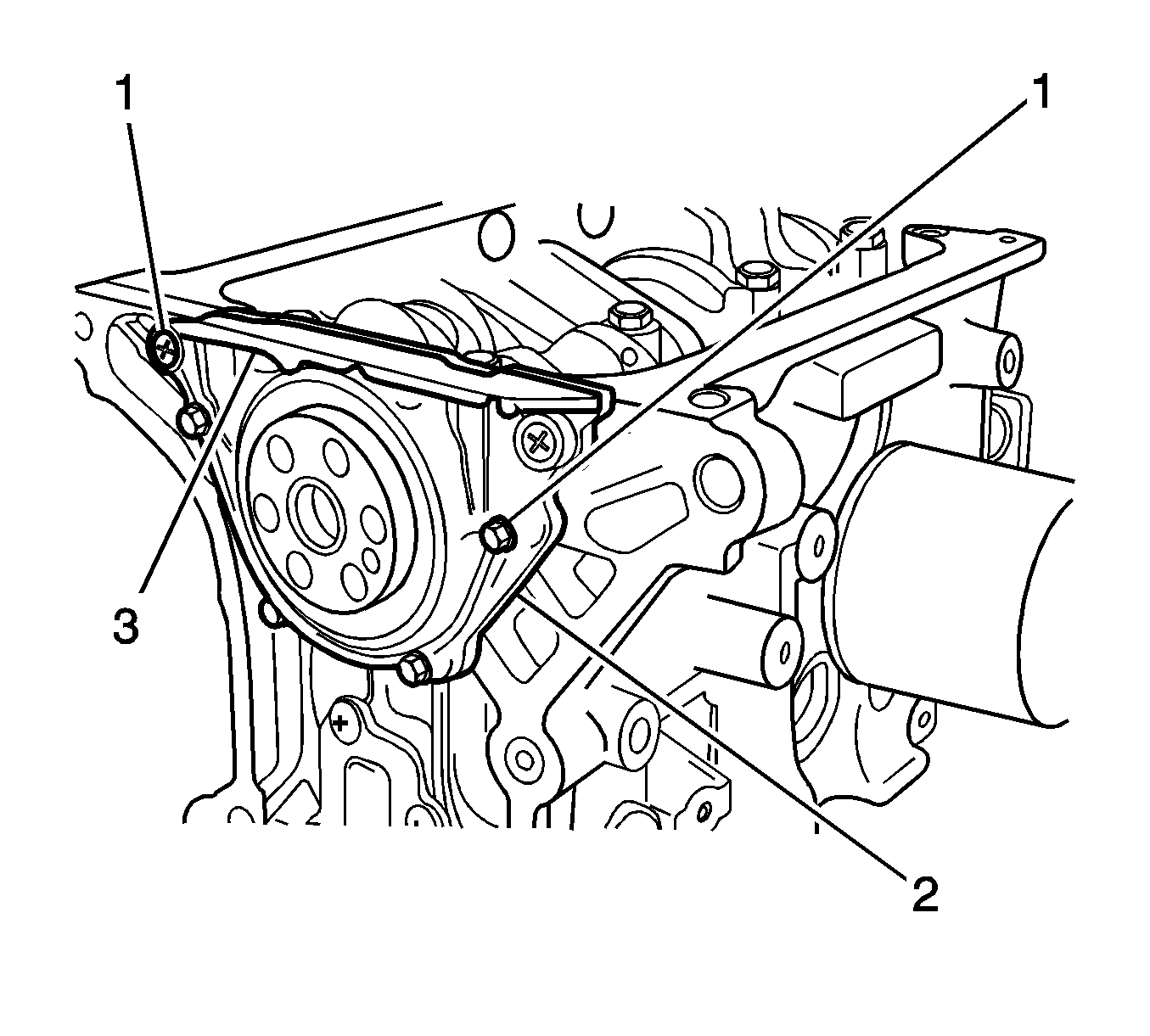 1
1
3
2