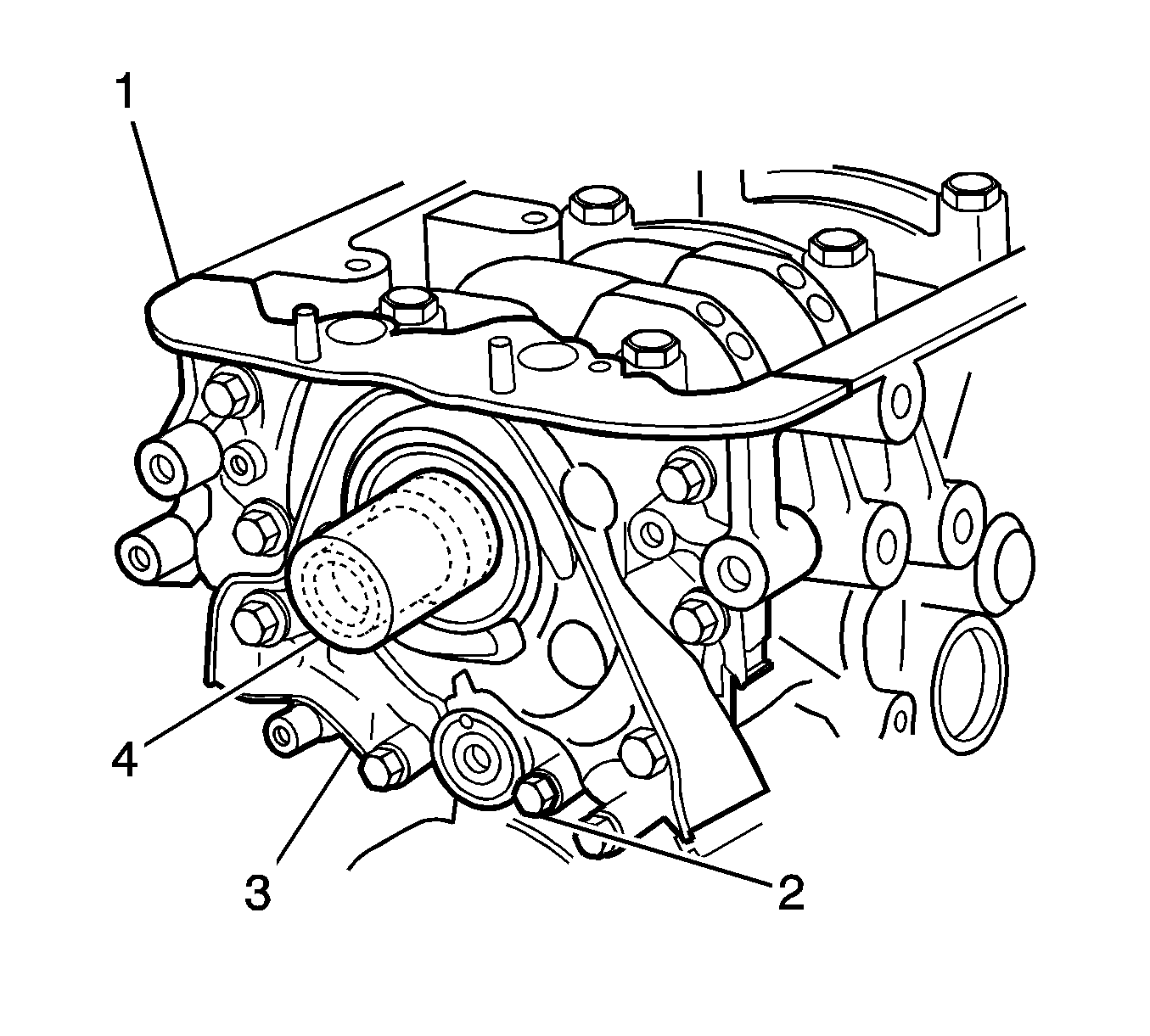 1

4

3

2