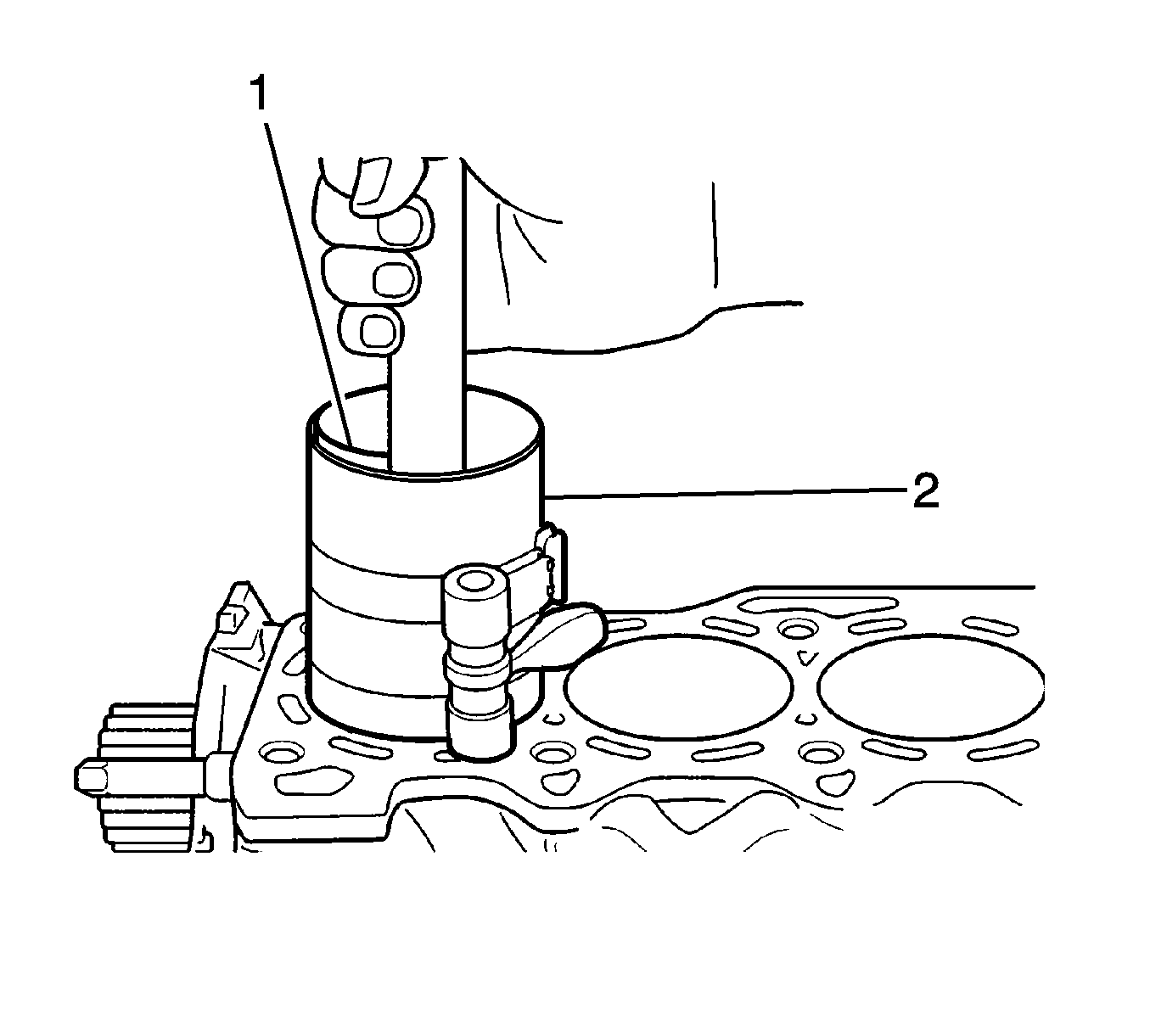 1
2