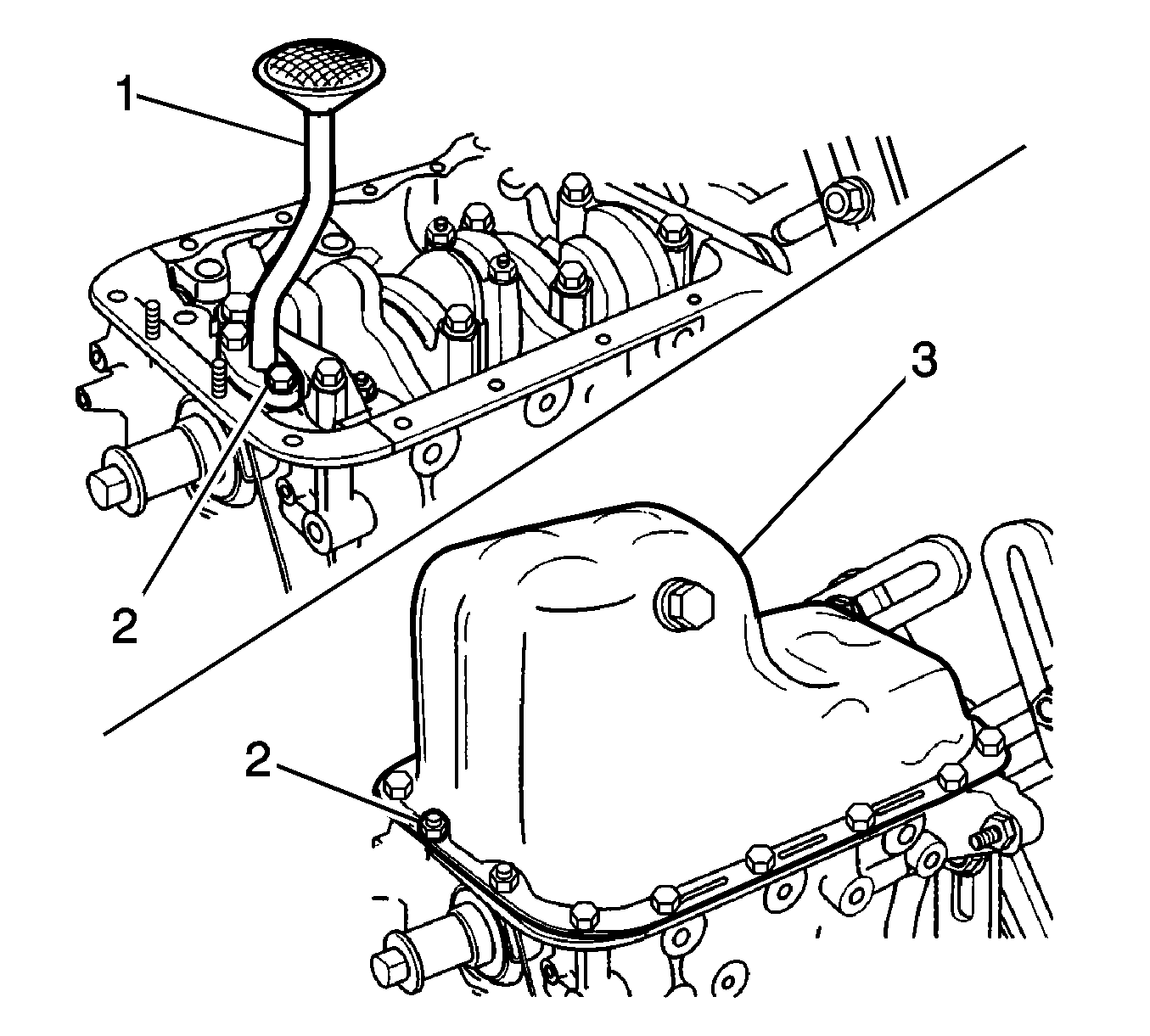 1
3
2
2