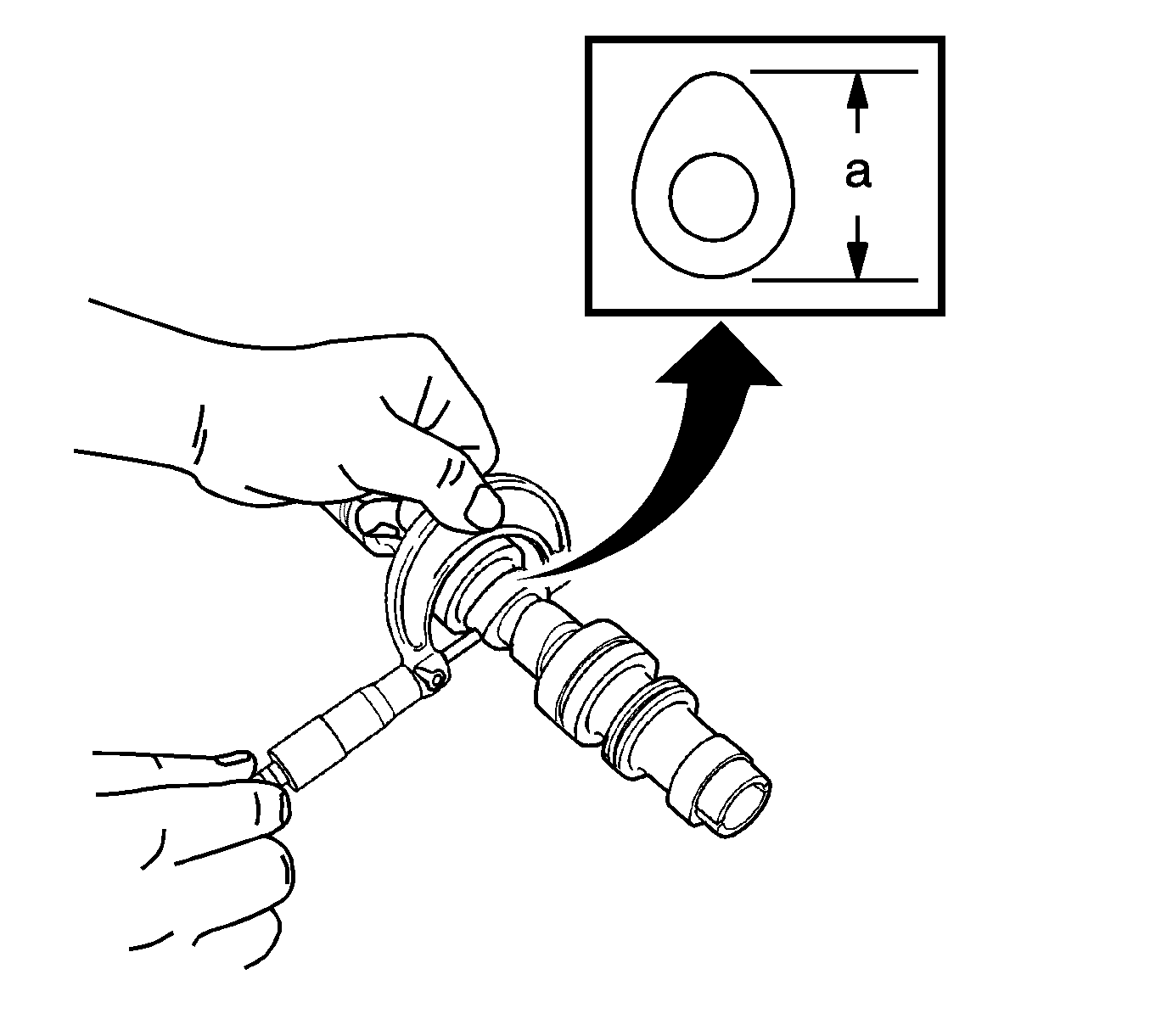 a