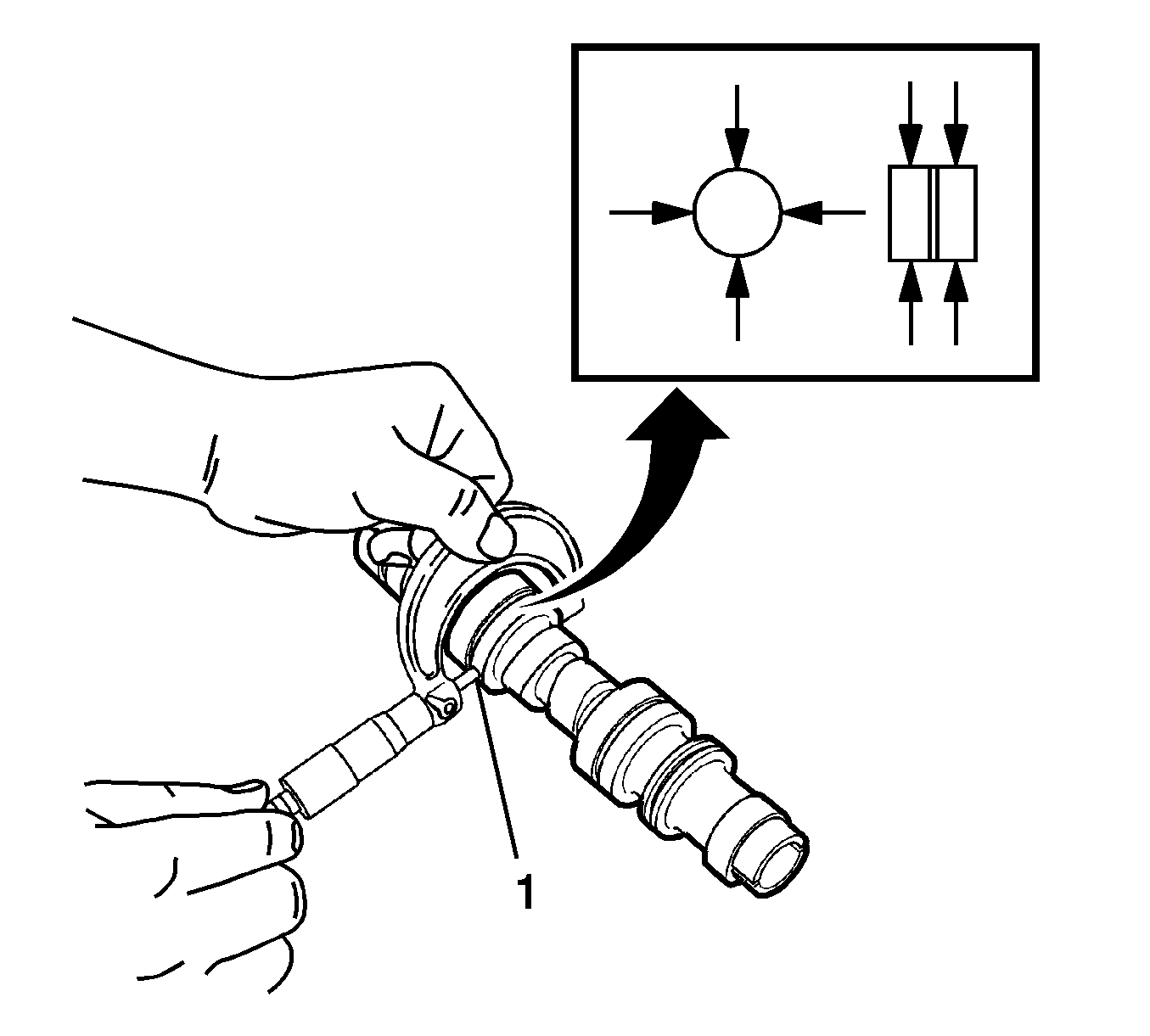 1