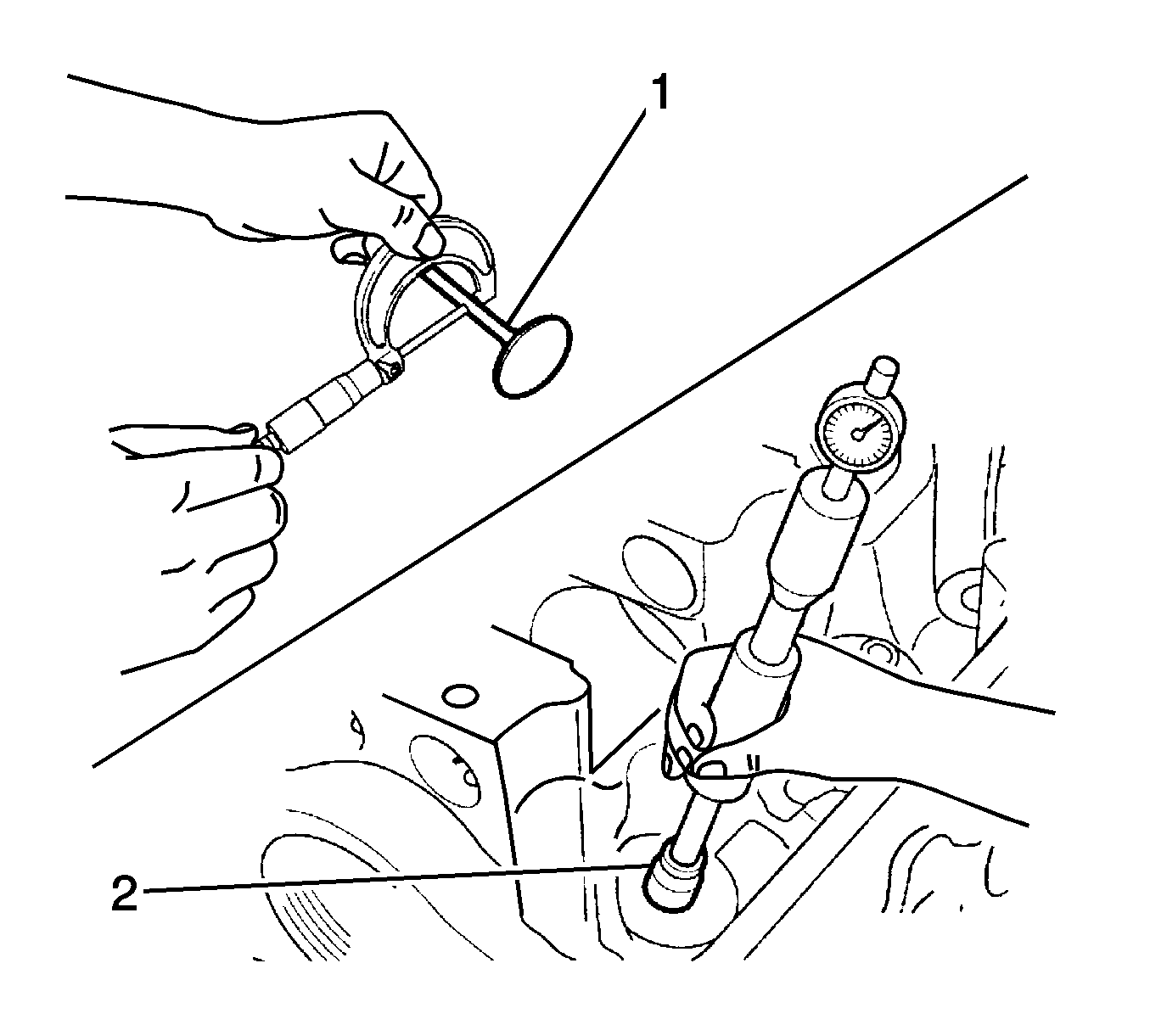 1

2