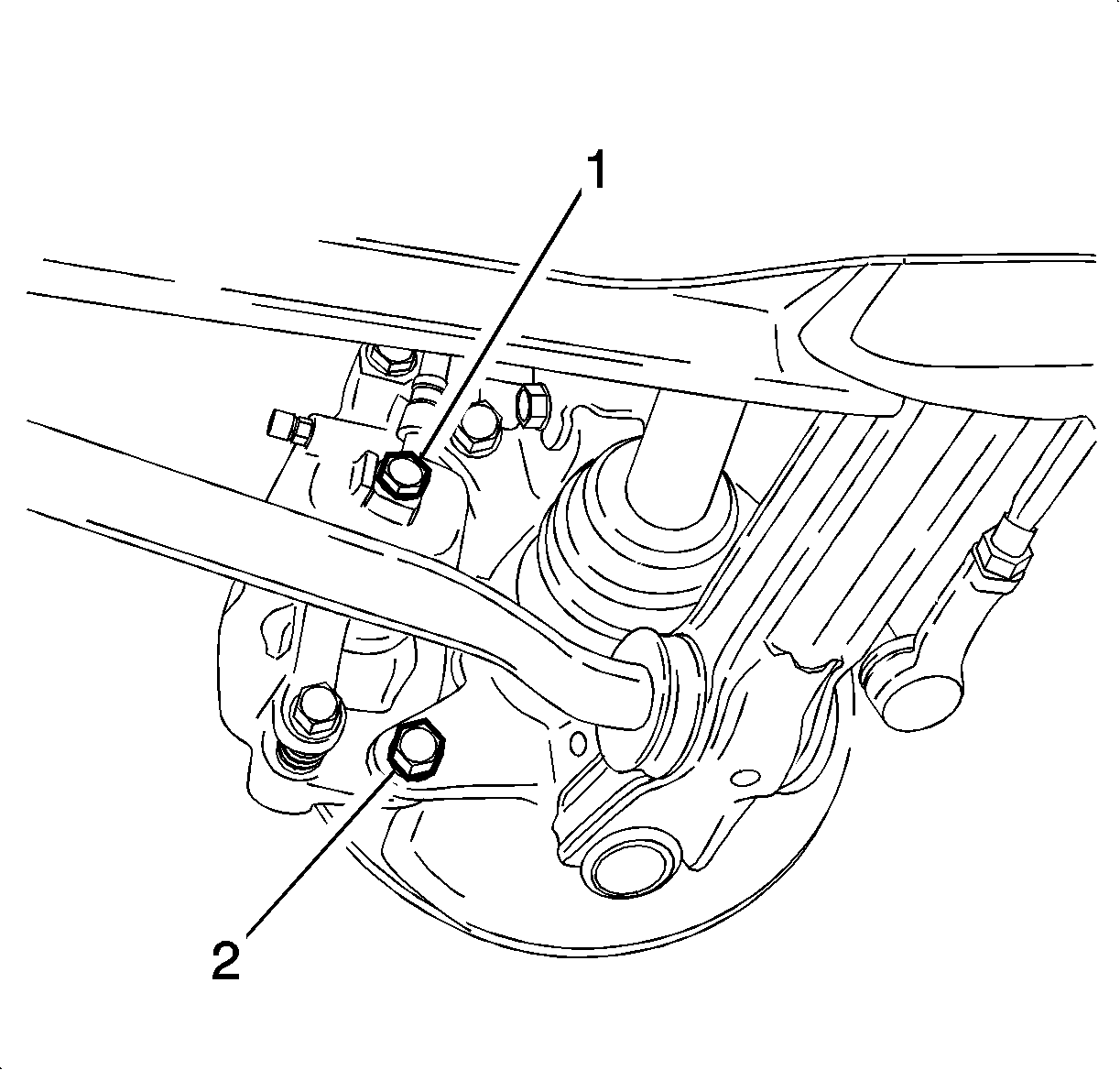 1

2