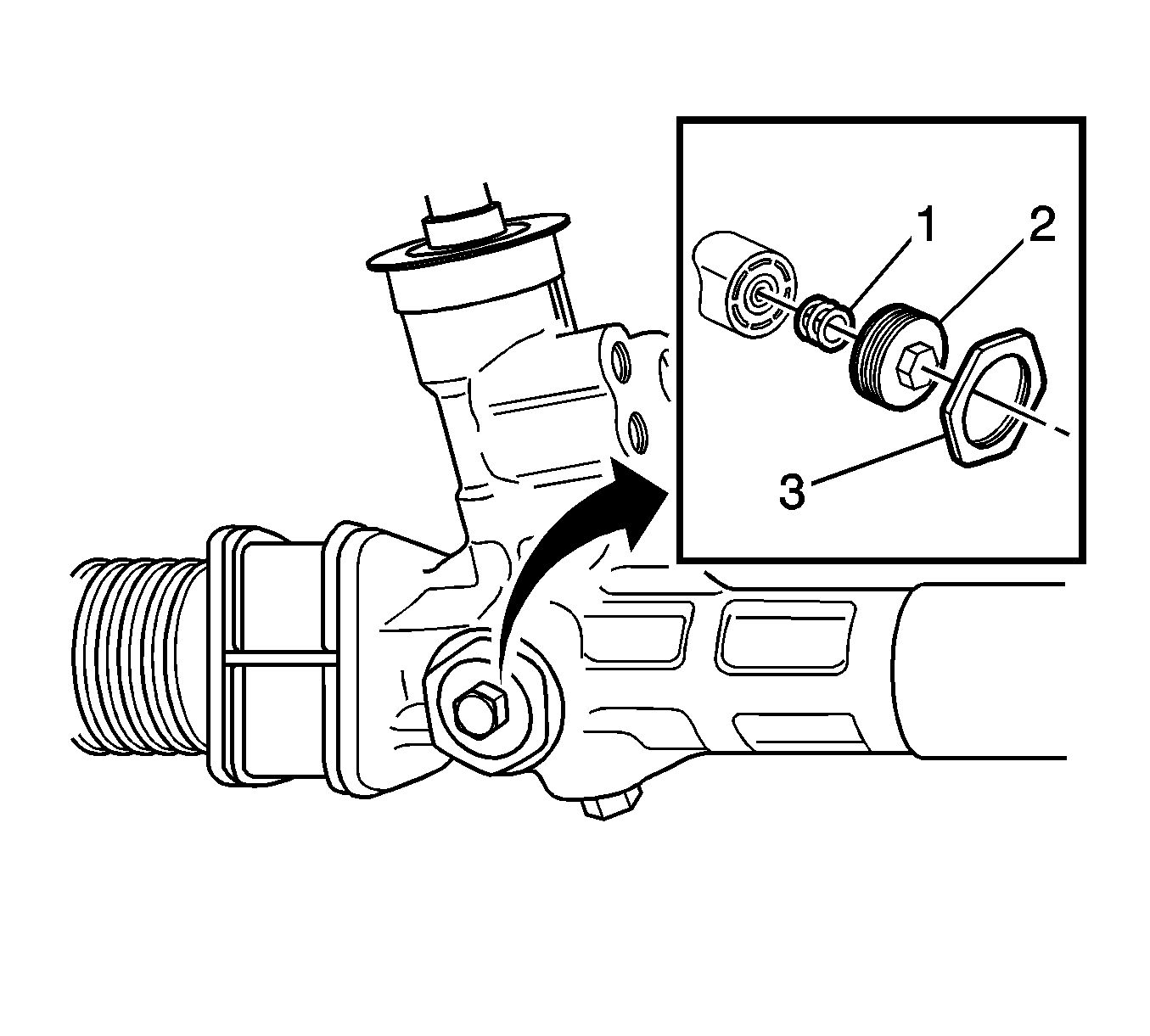 1
2
3