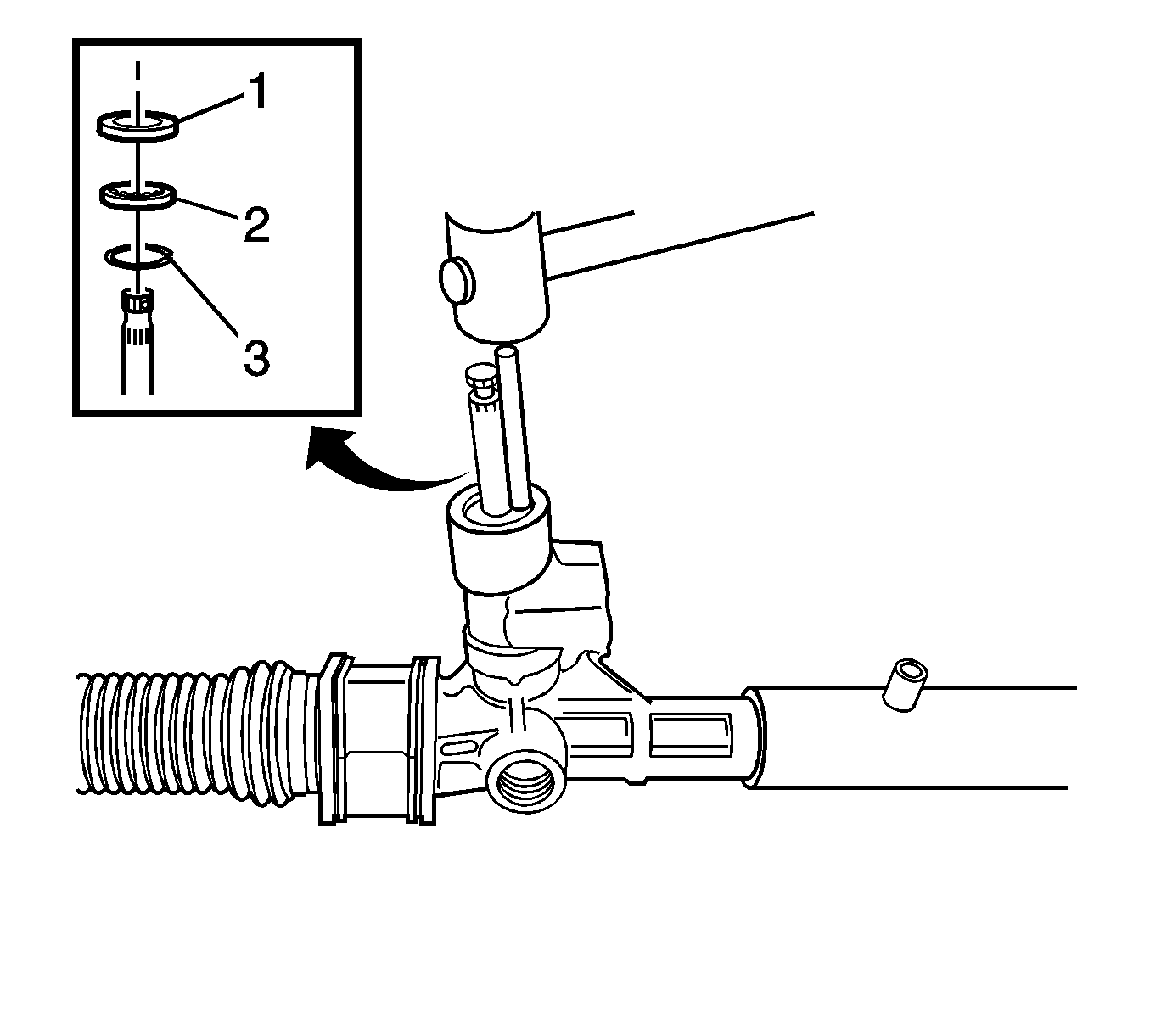 1
2
3