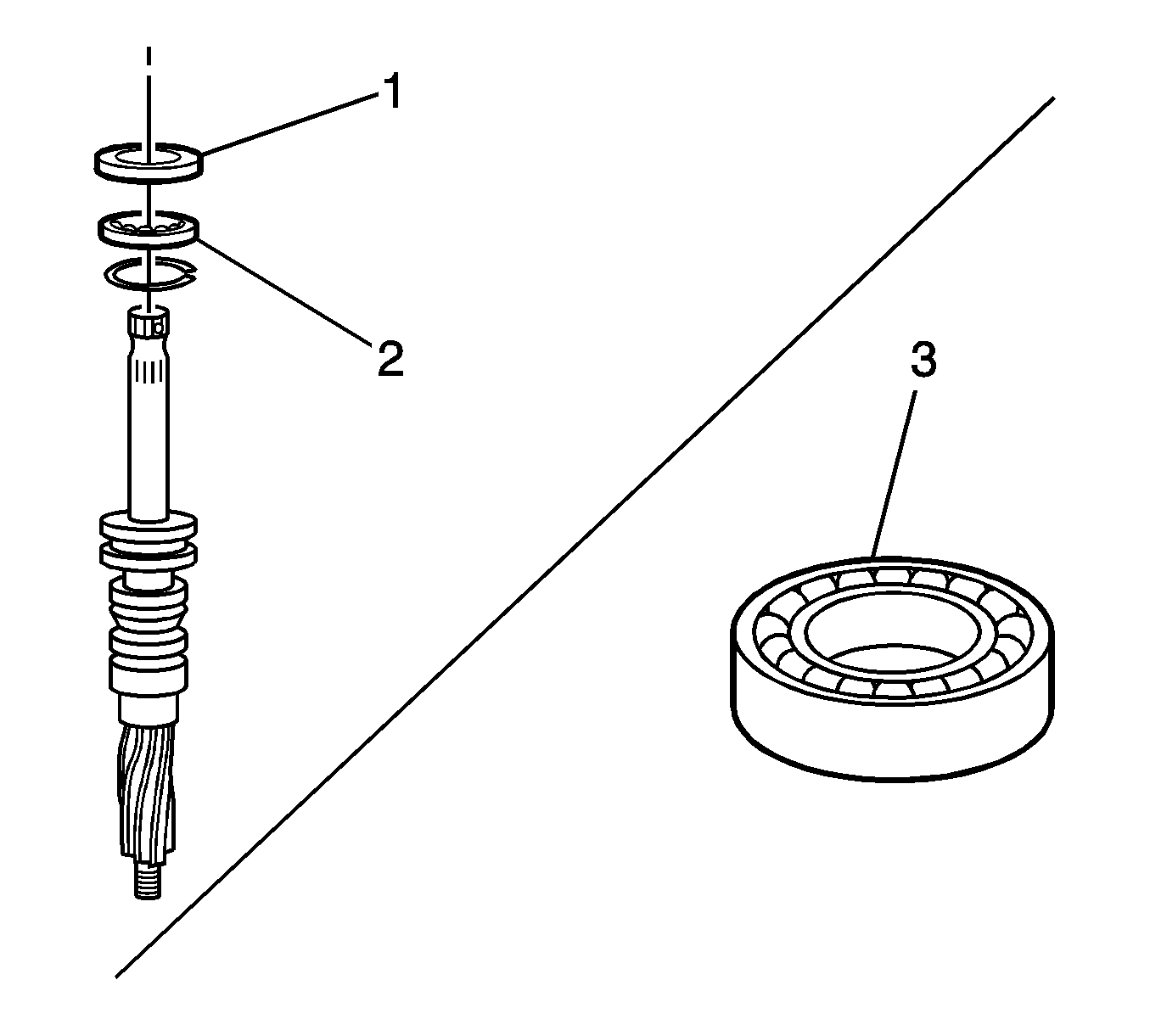 1
2
3