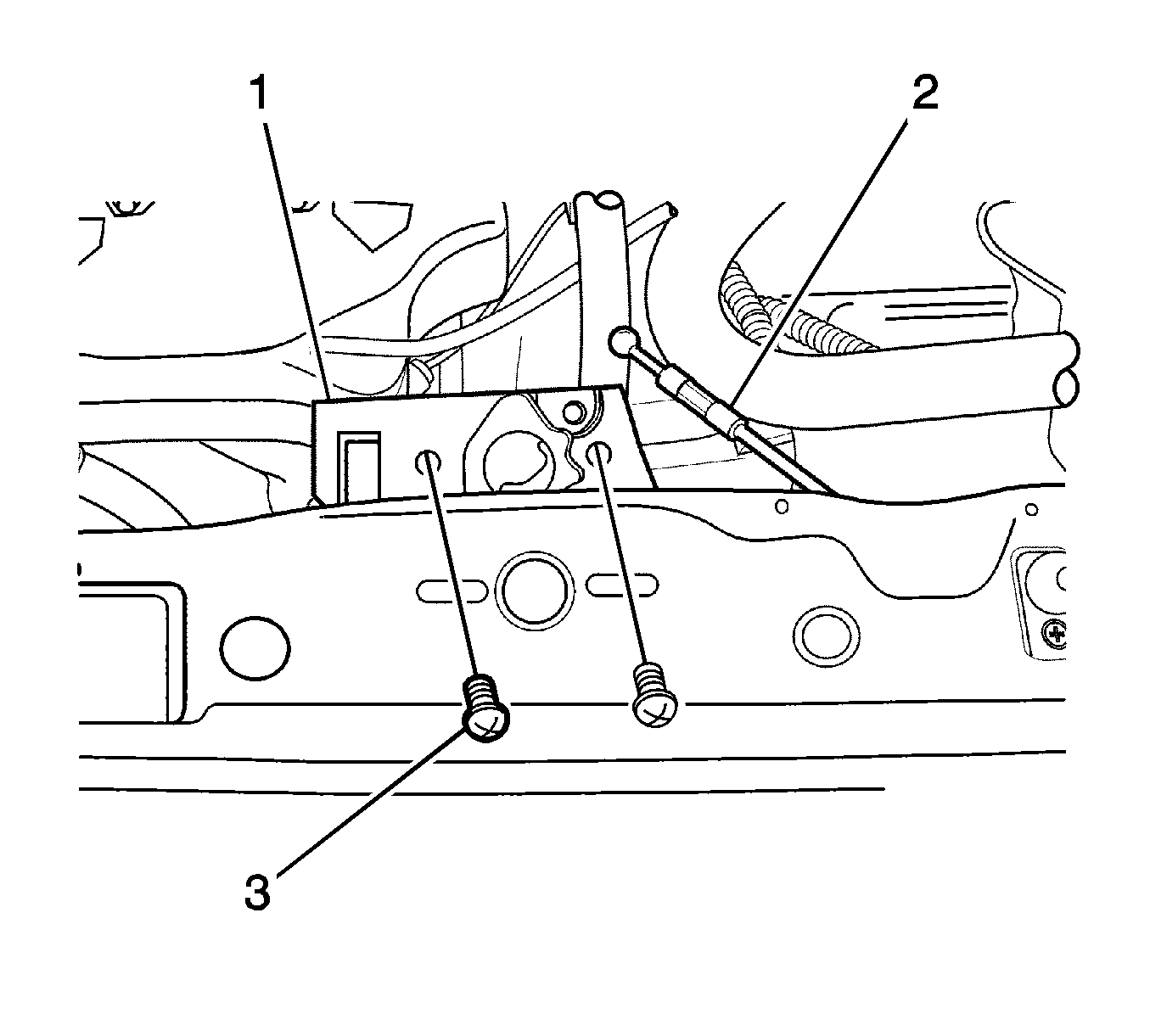 1
2
3