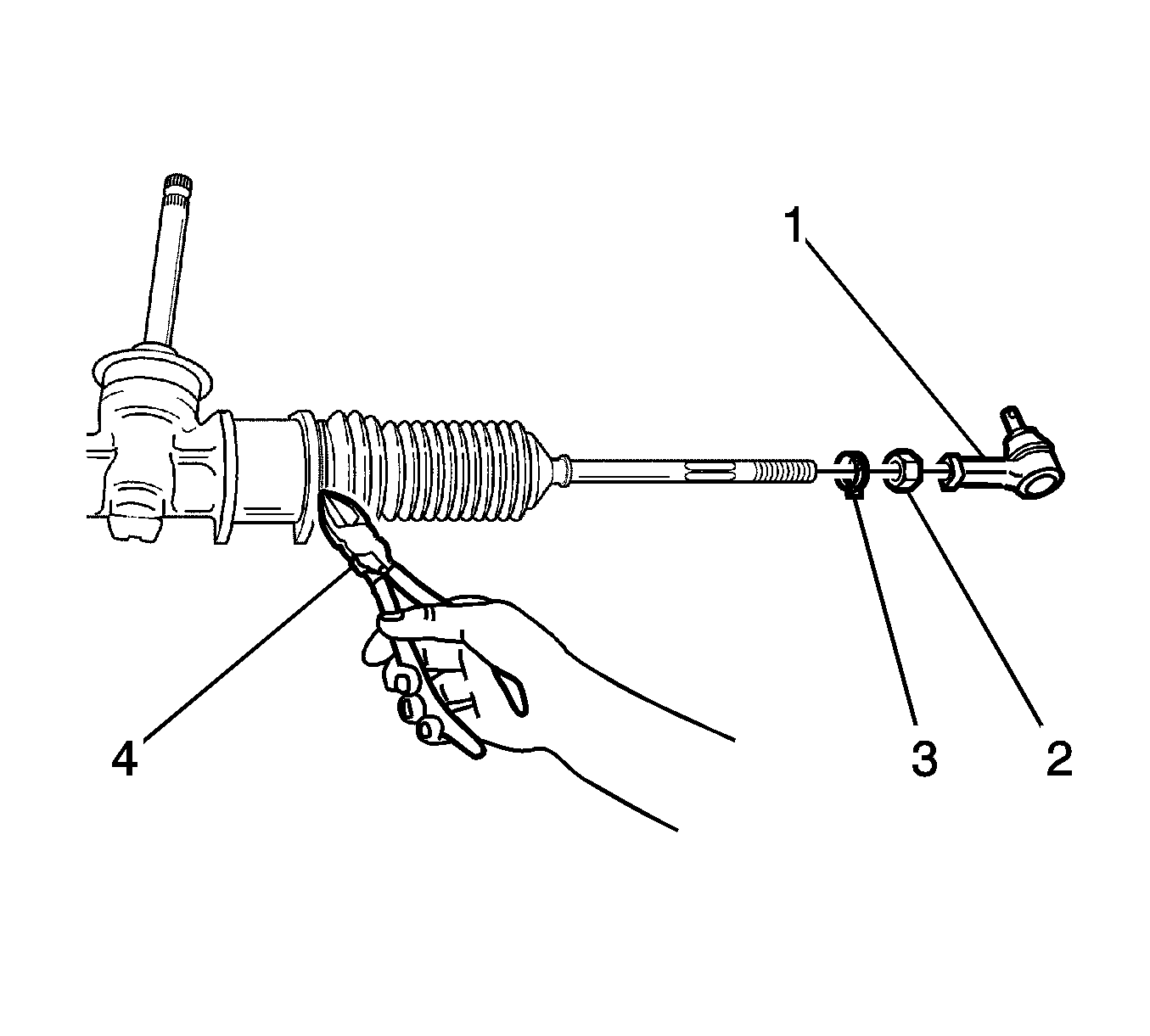 1

4

3

2