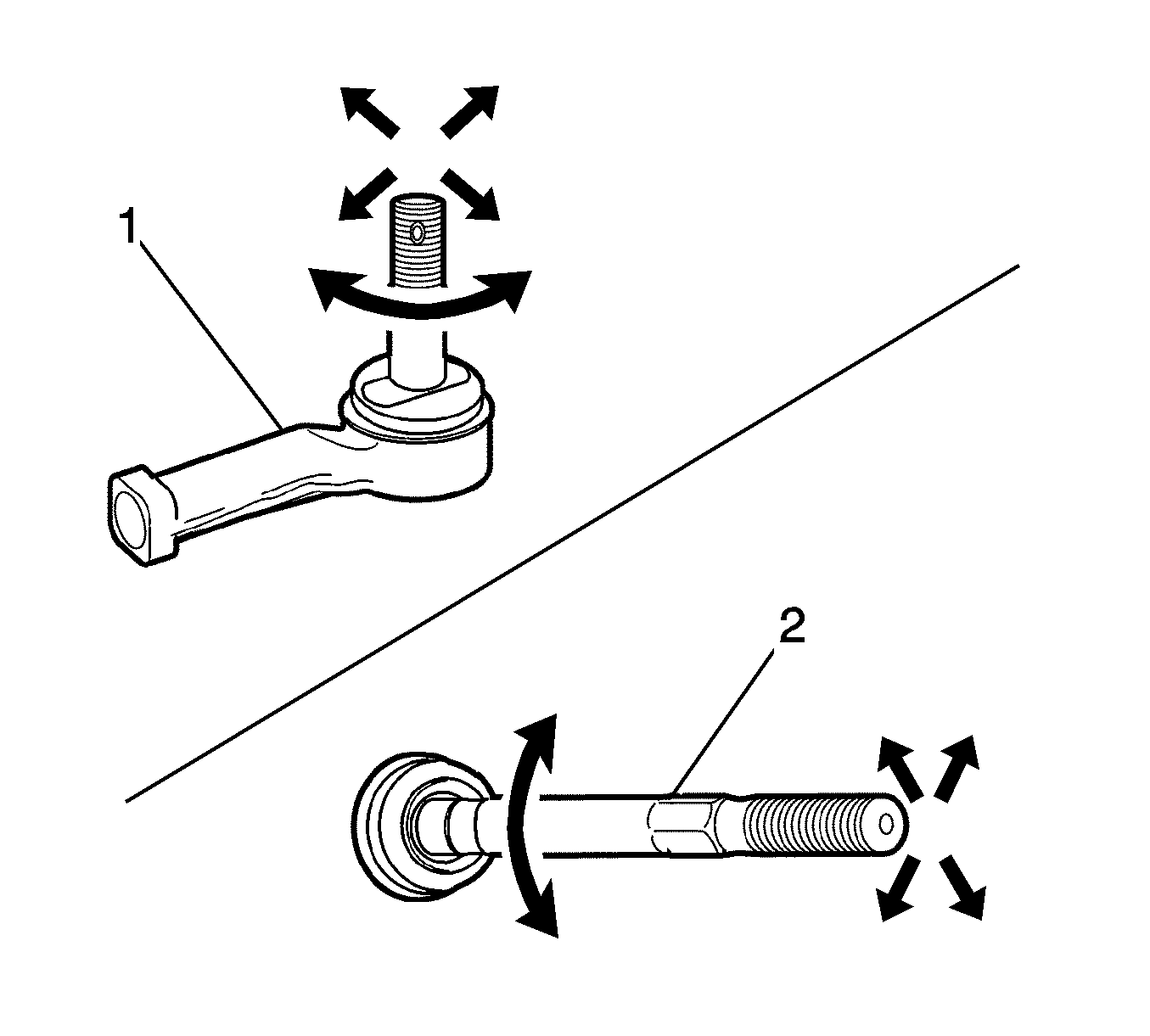 1

2