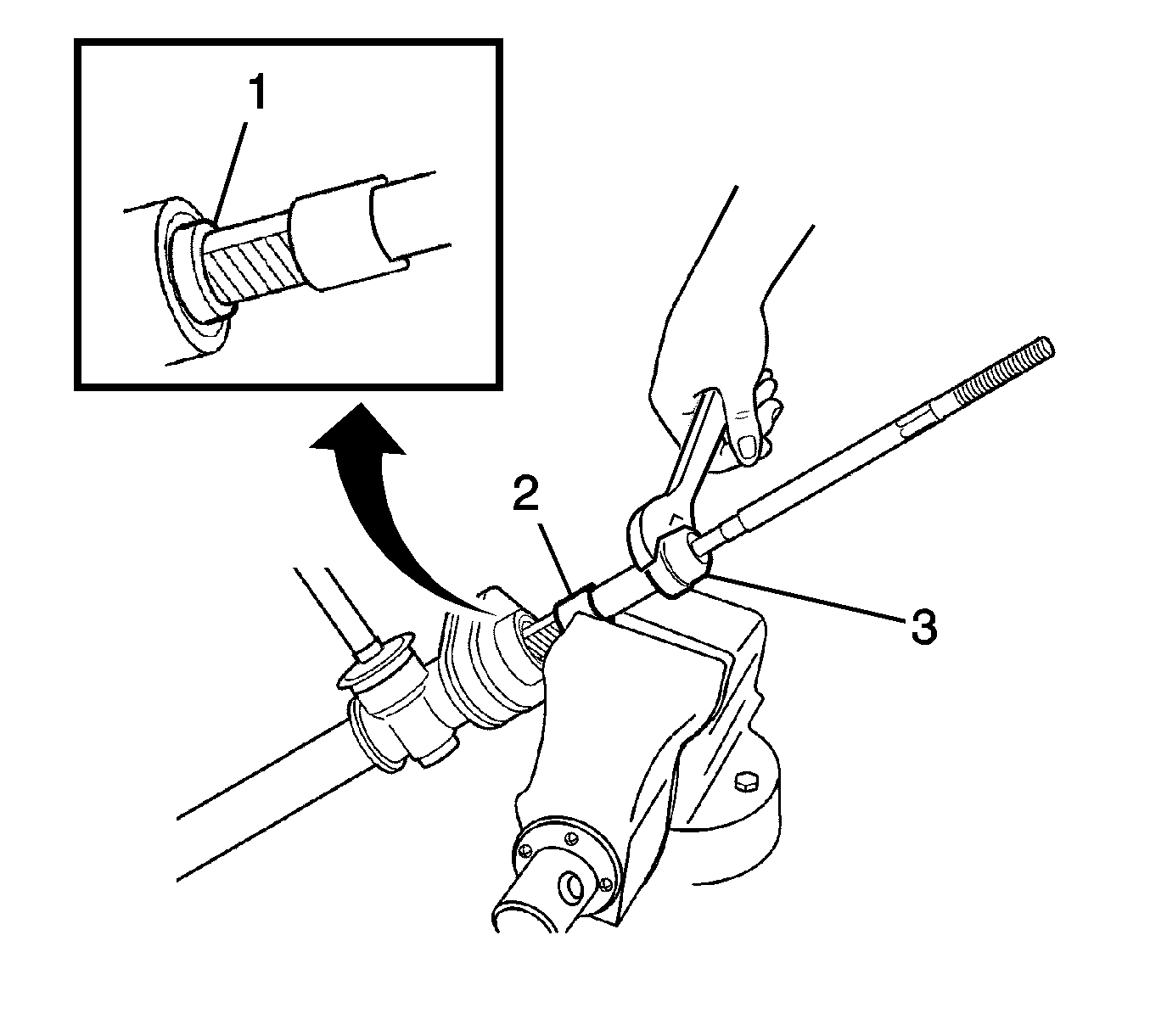 1

2

3