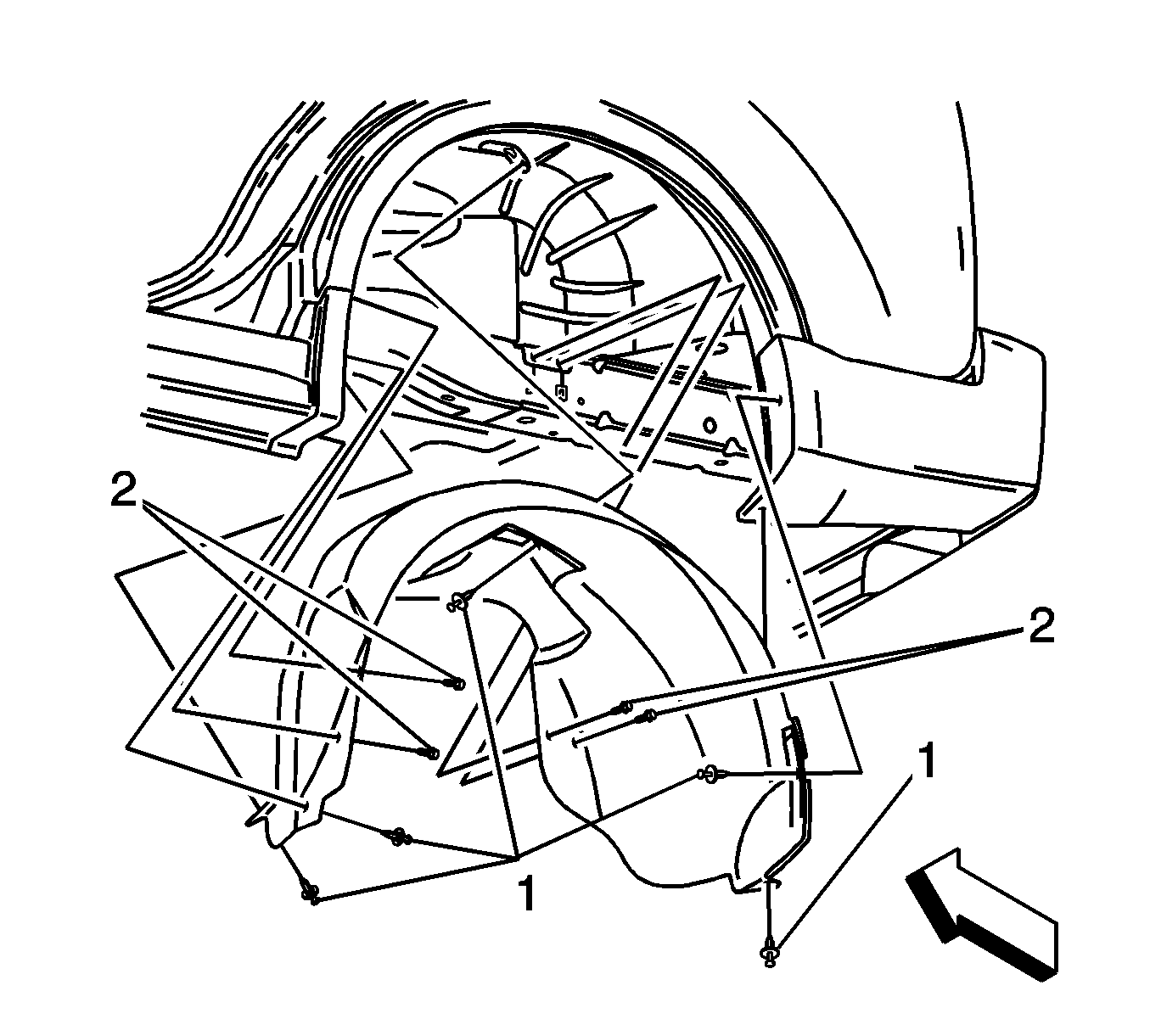 2
2
1
1