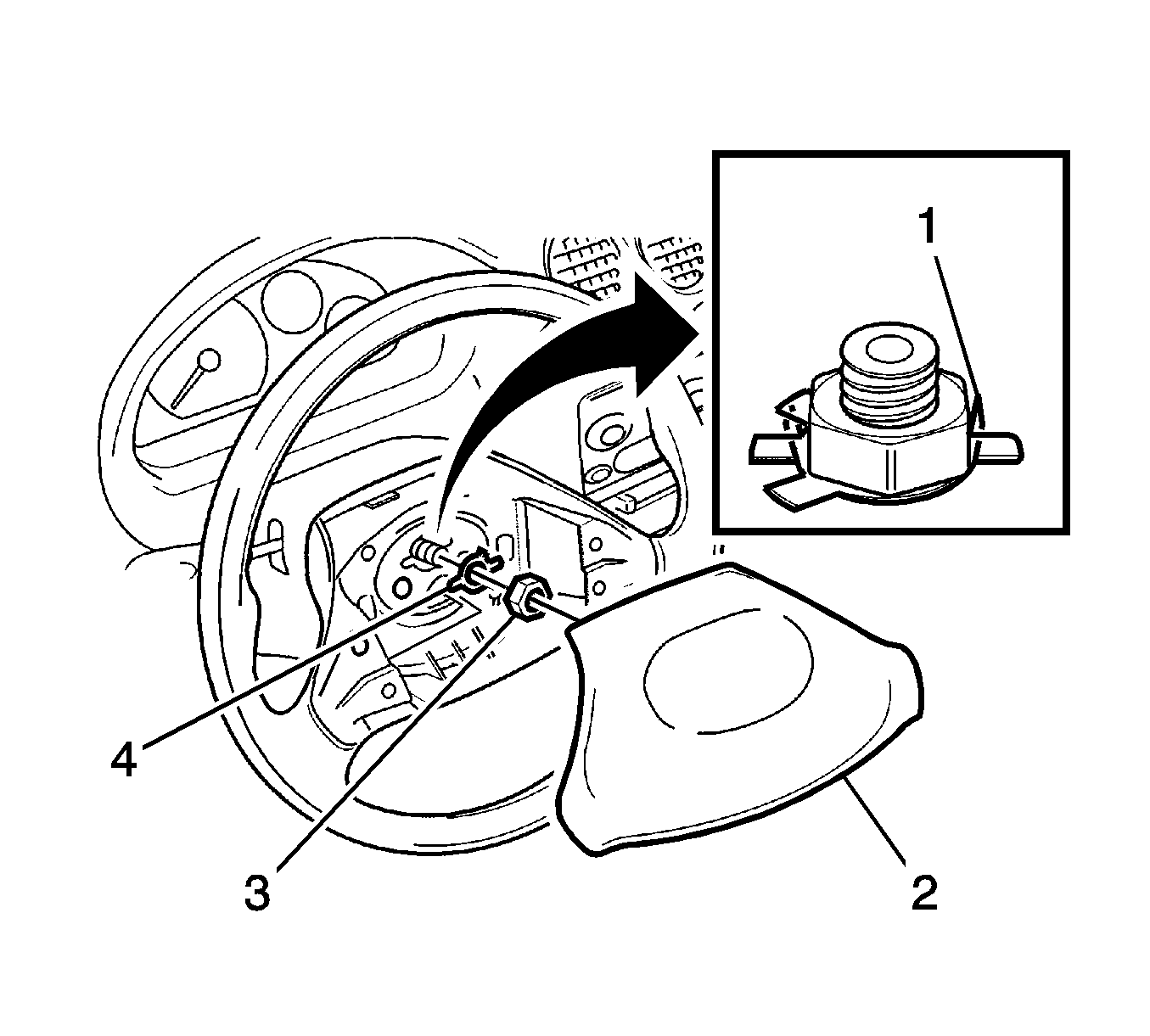 1
4
3
2