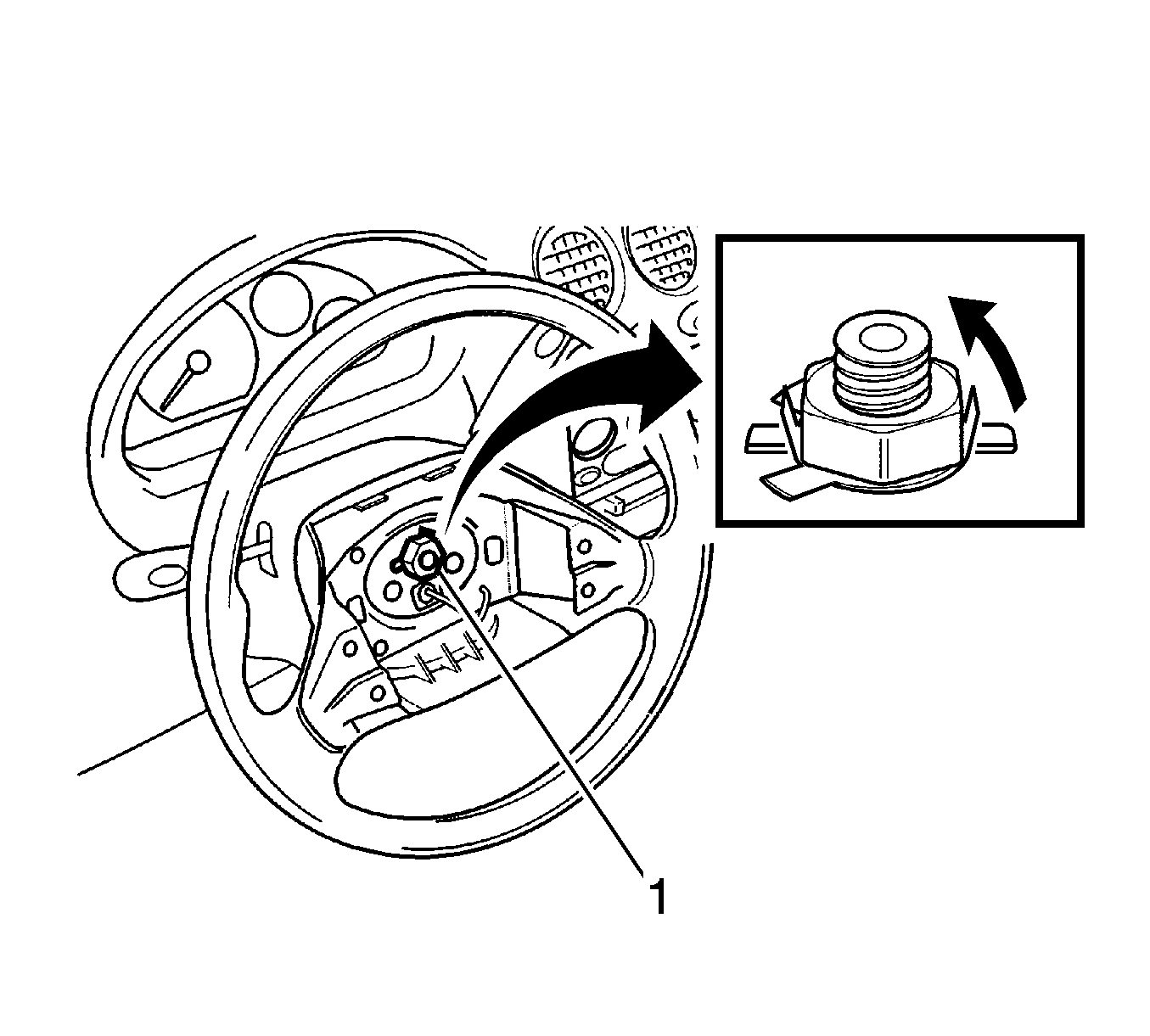 1