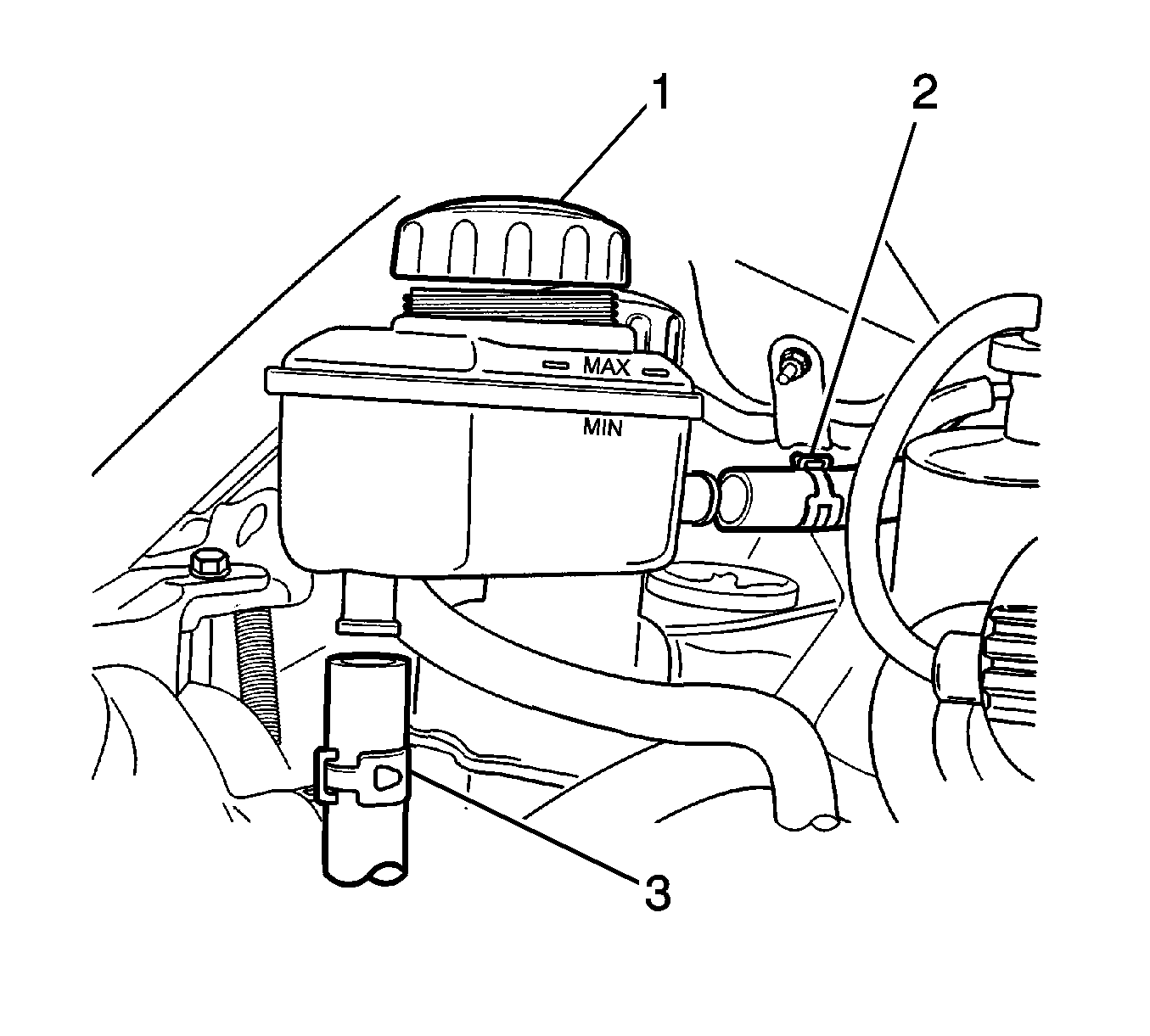 1
2
MAX
MIN
3