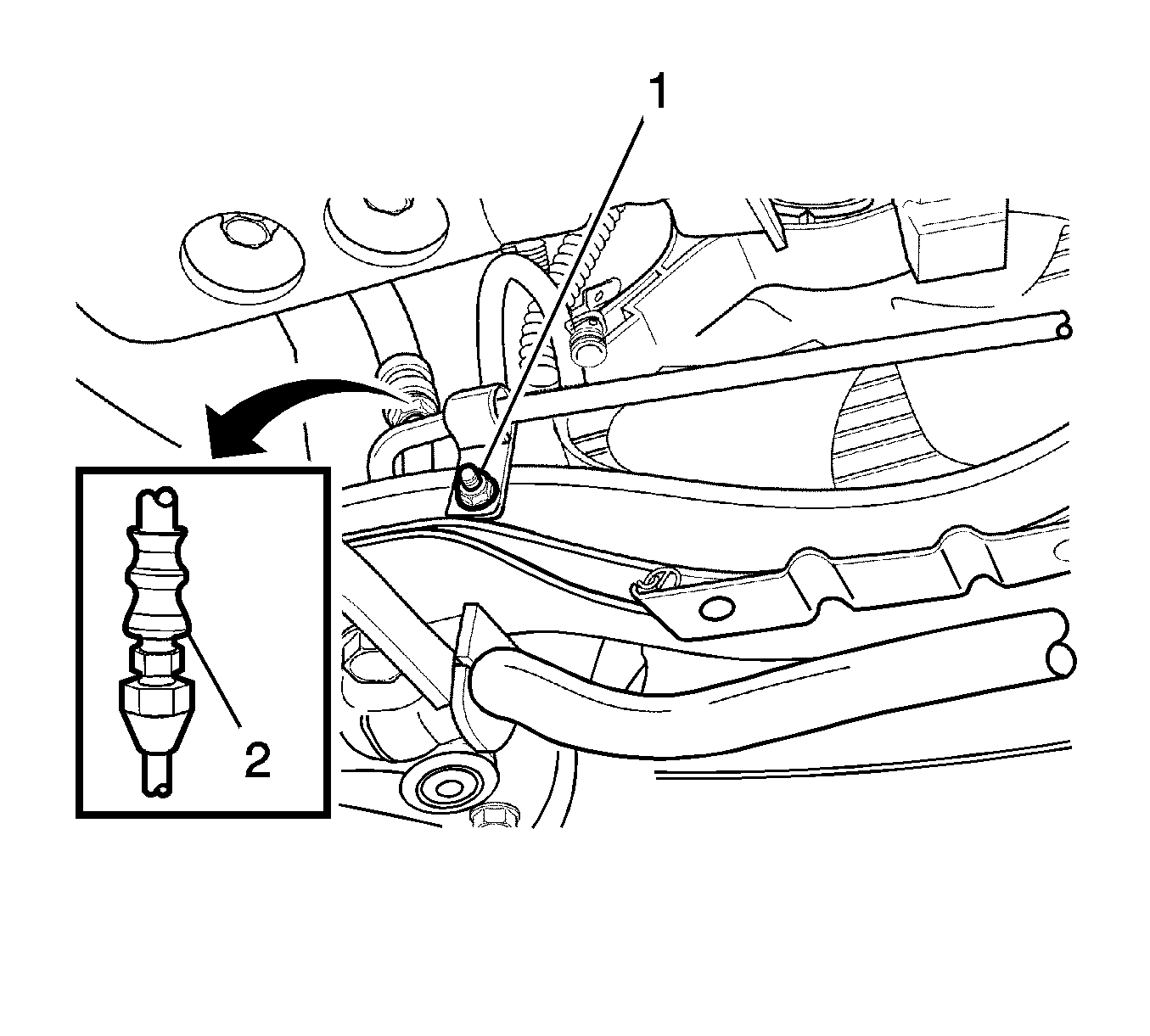 1

2