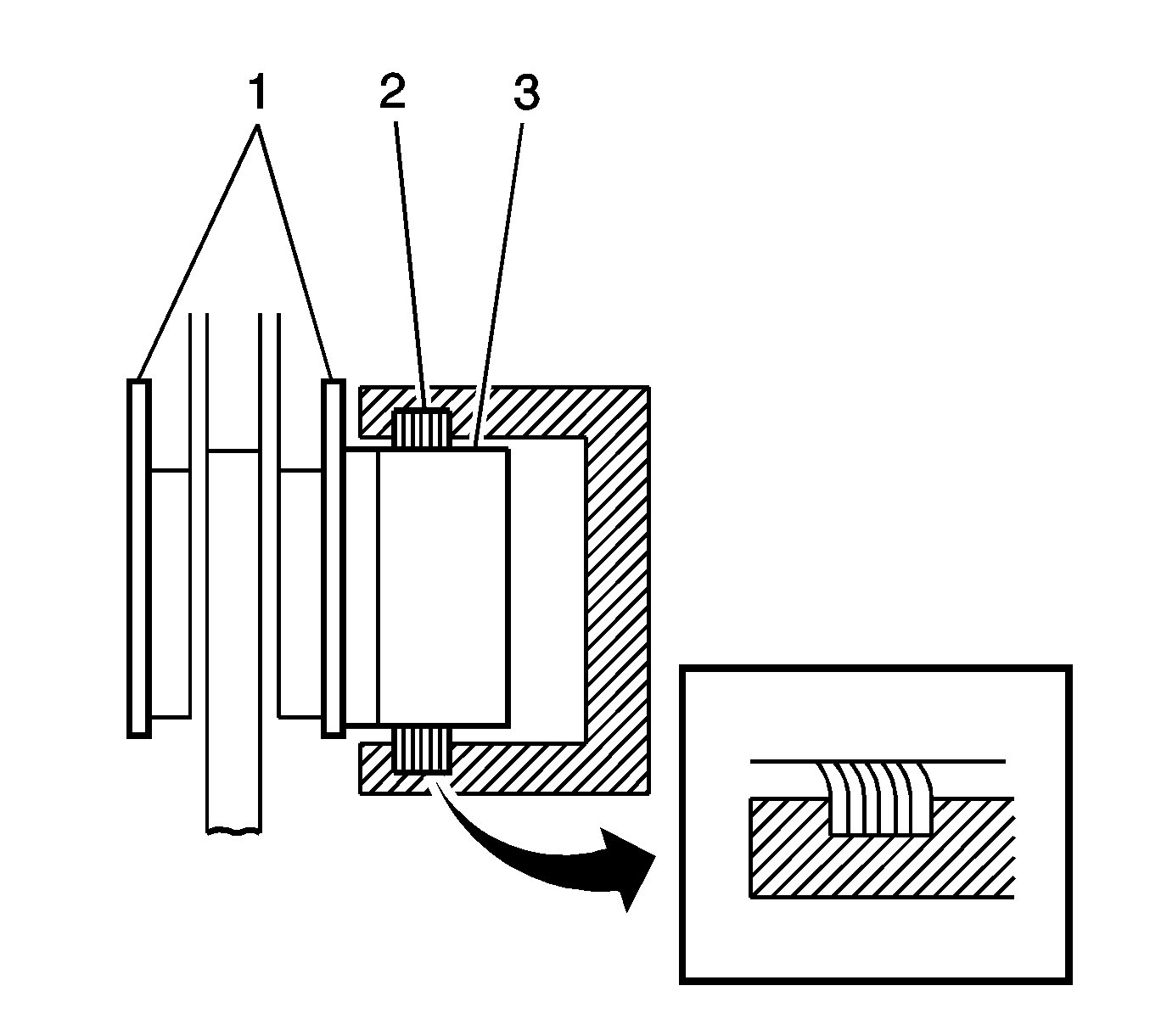 1
2
3