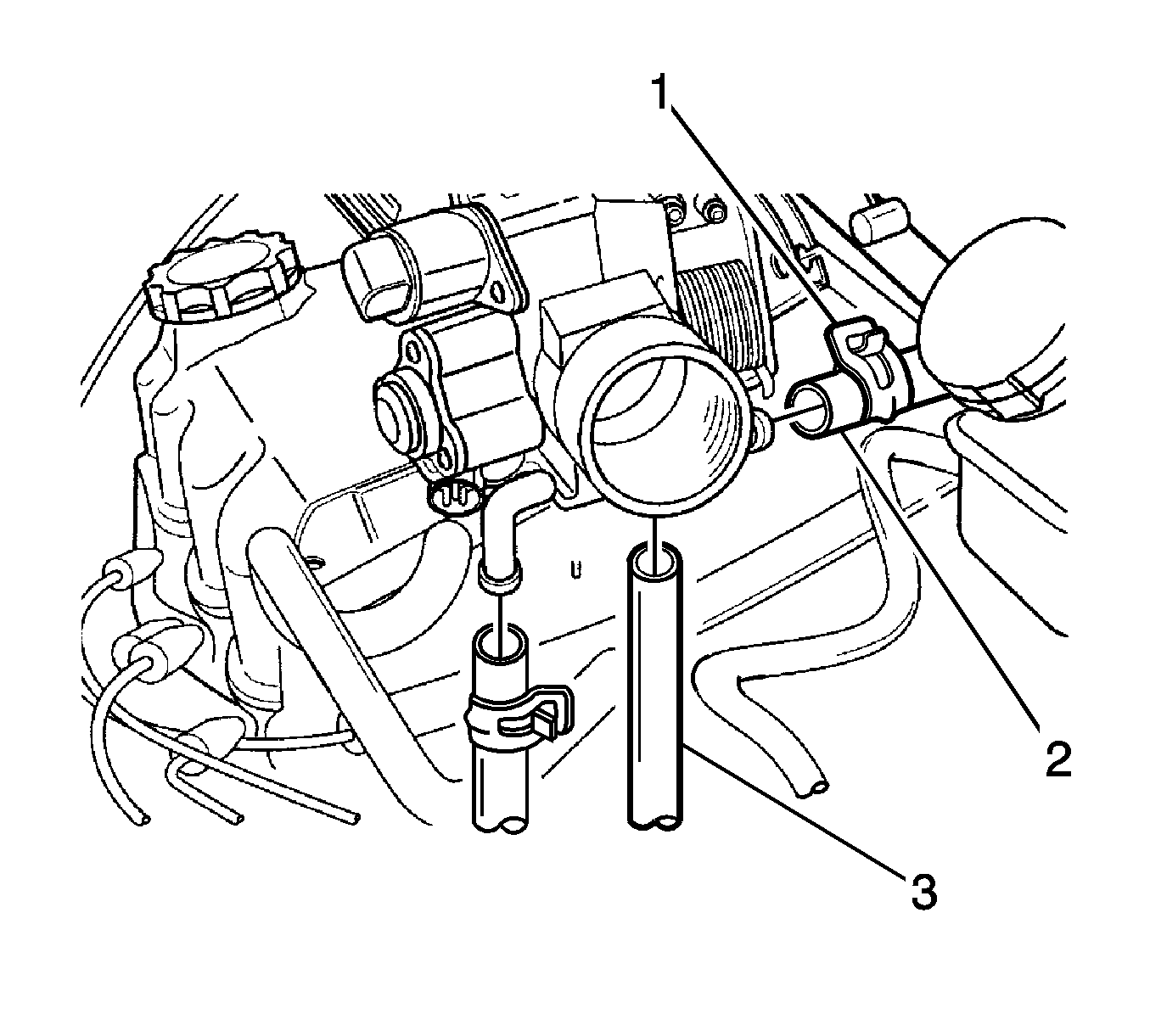 1
2
3