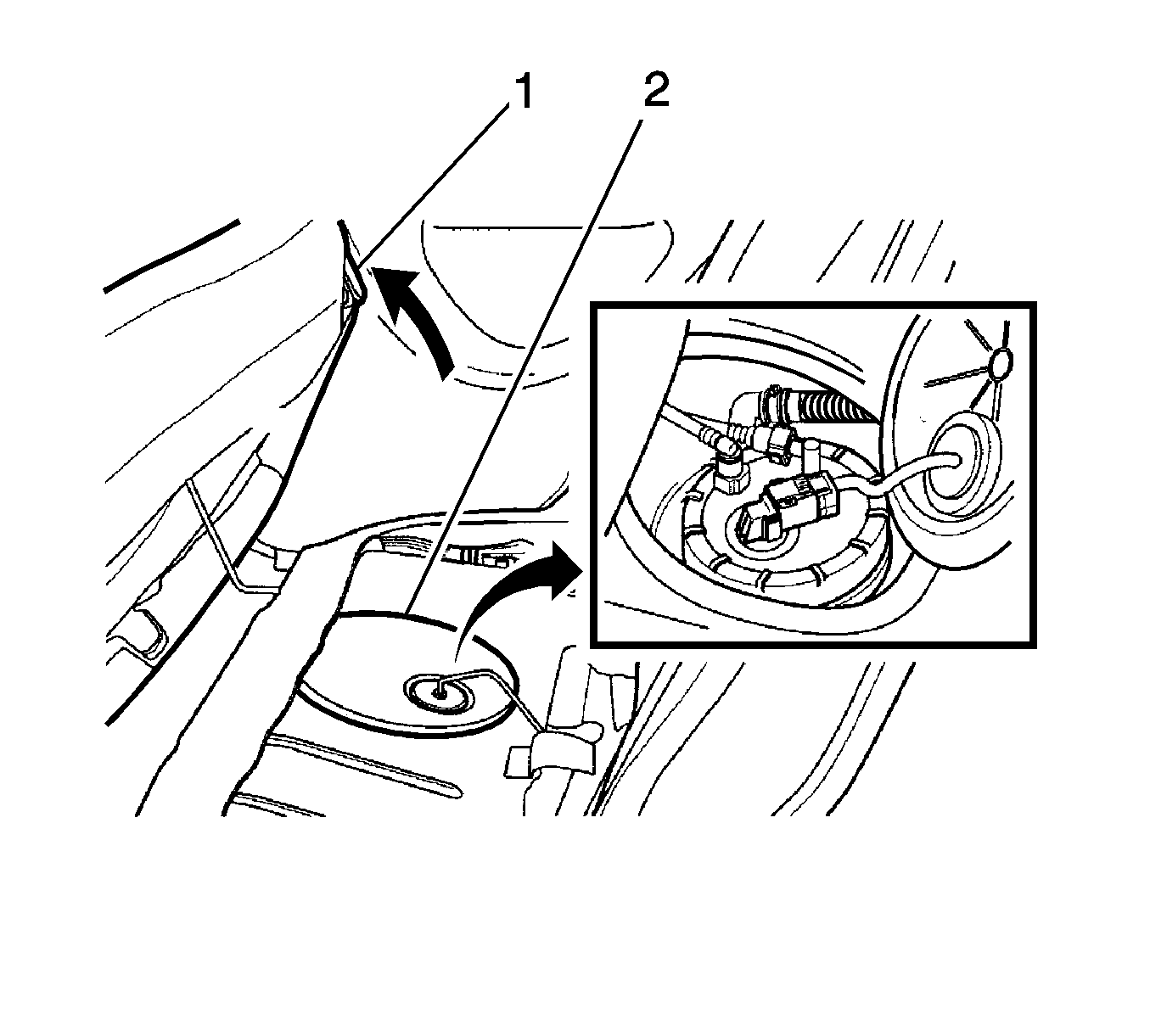 1
2