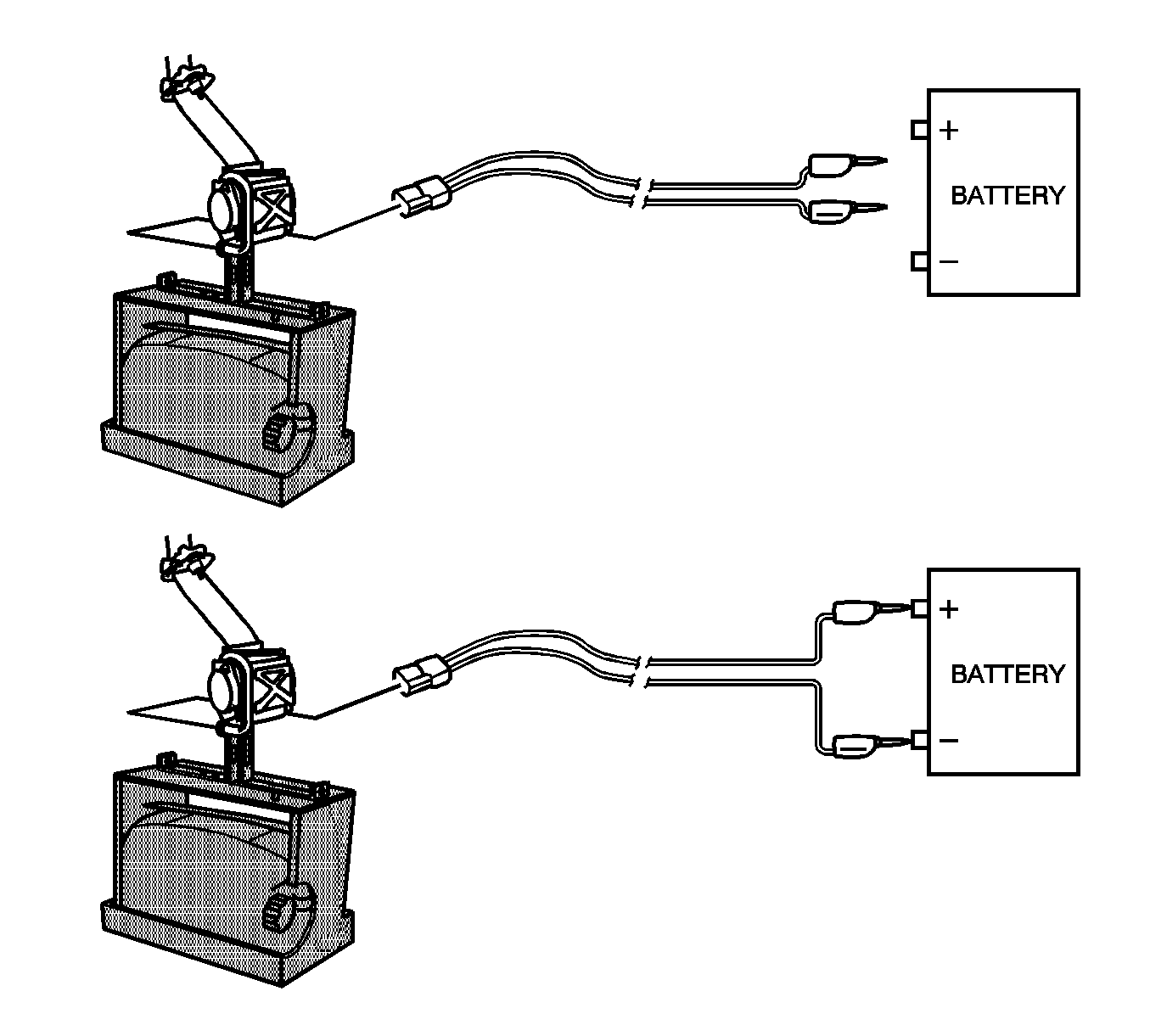 +
BATTERY
−

+
BATTERY
−