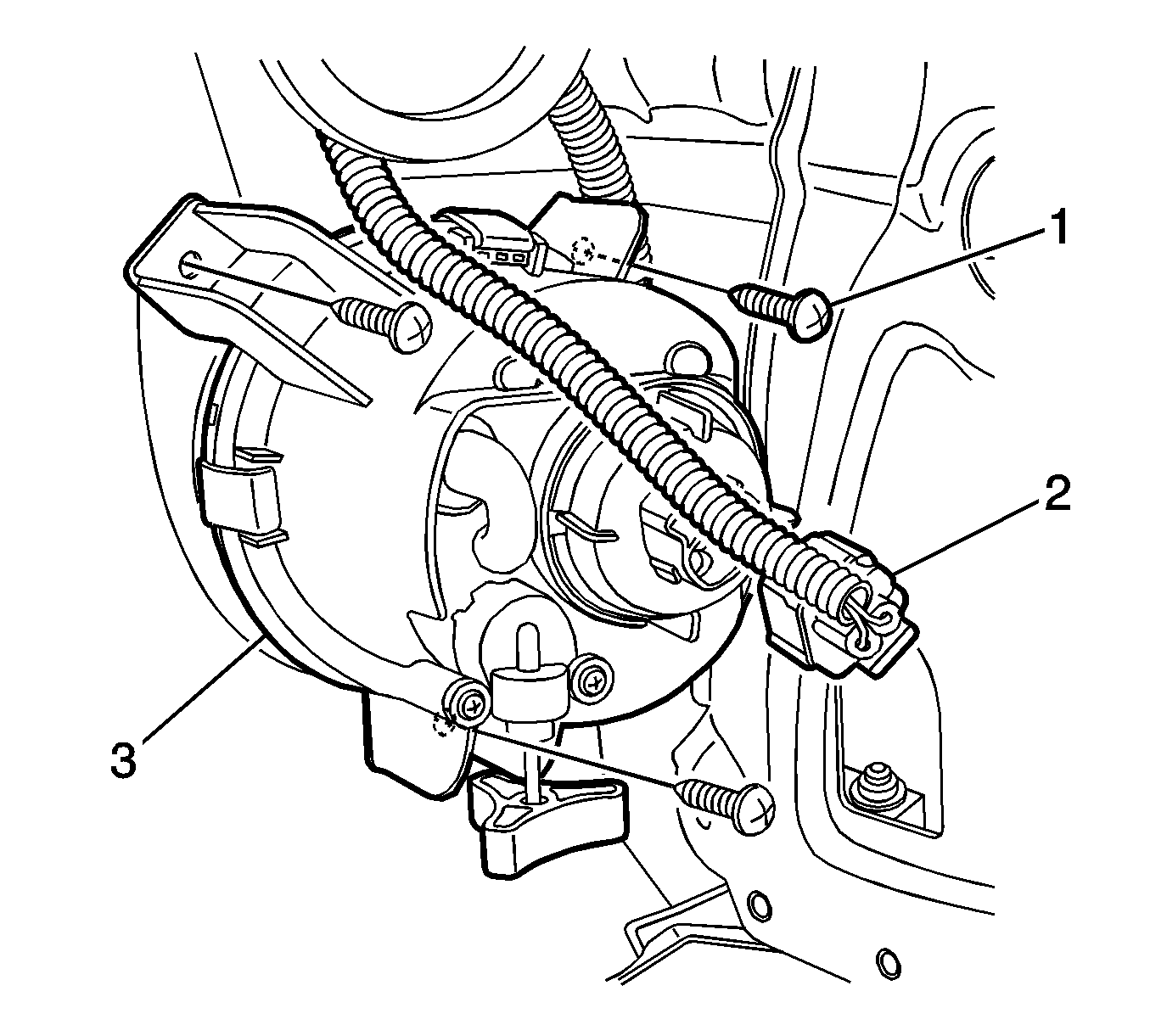 1
2
3