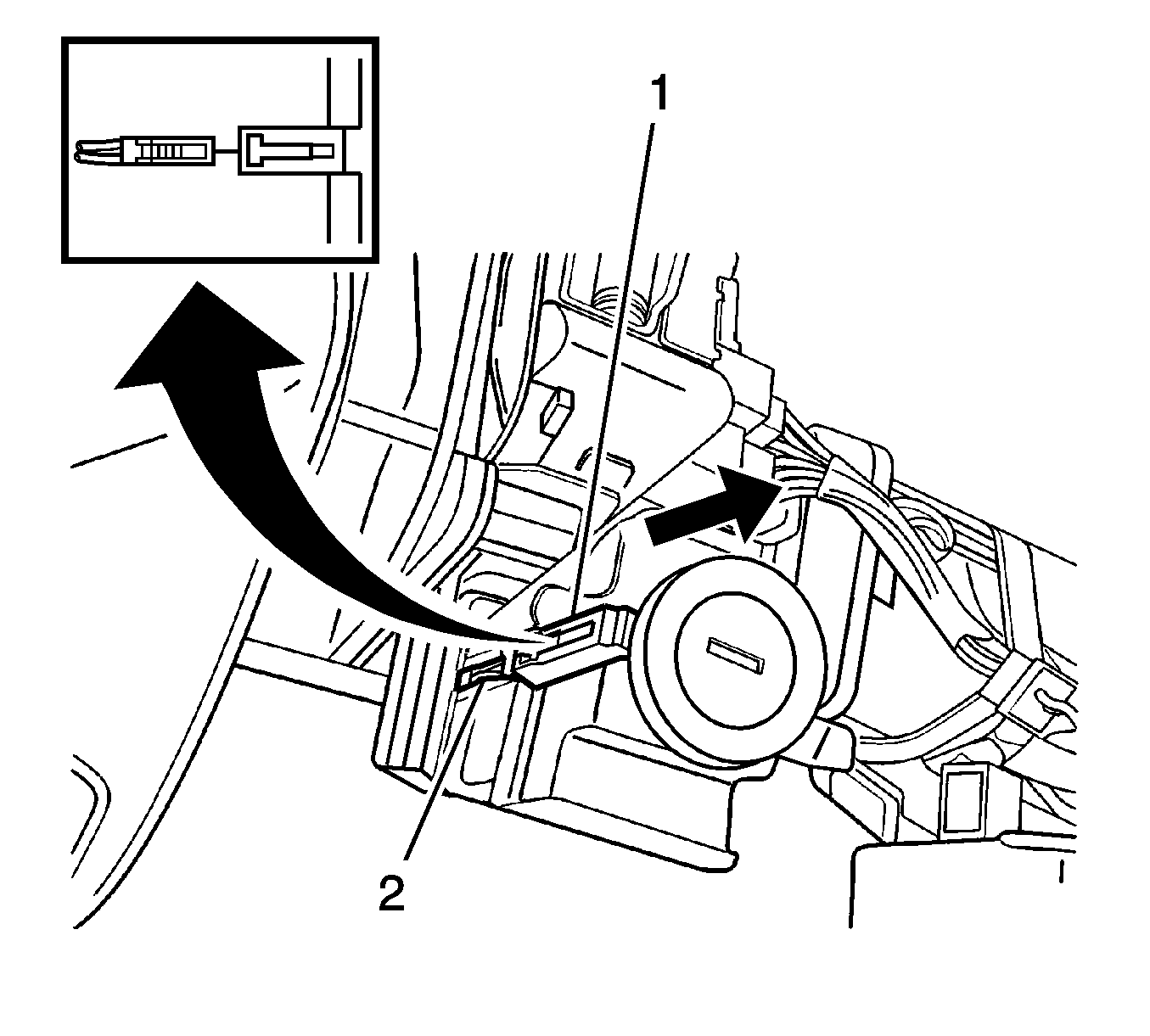 1

2