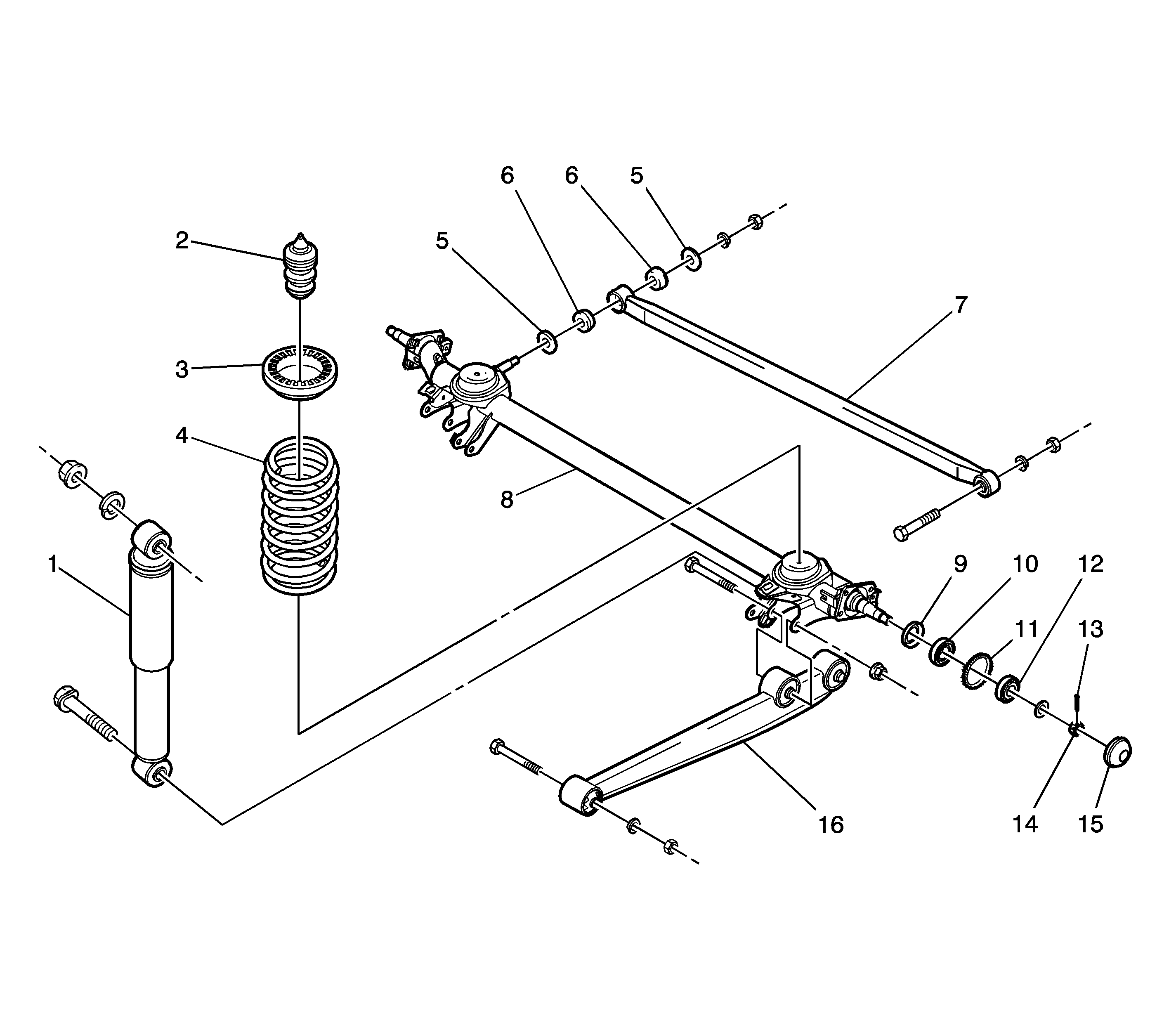 6
6
5
2
5
7
3
4
8
1
9
10
12
11
13
16
14
15