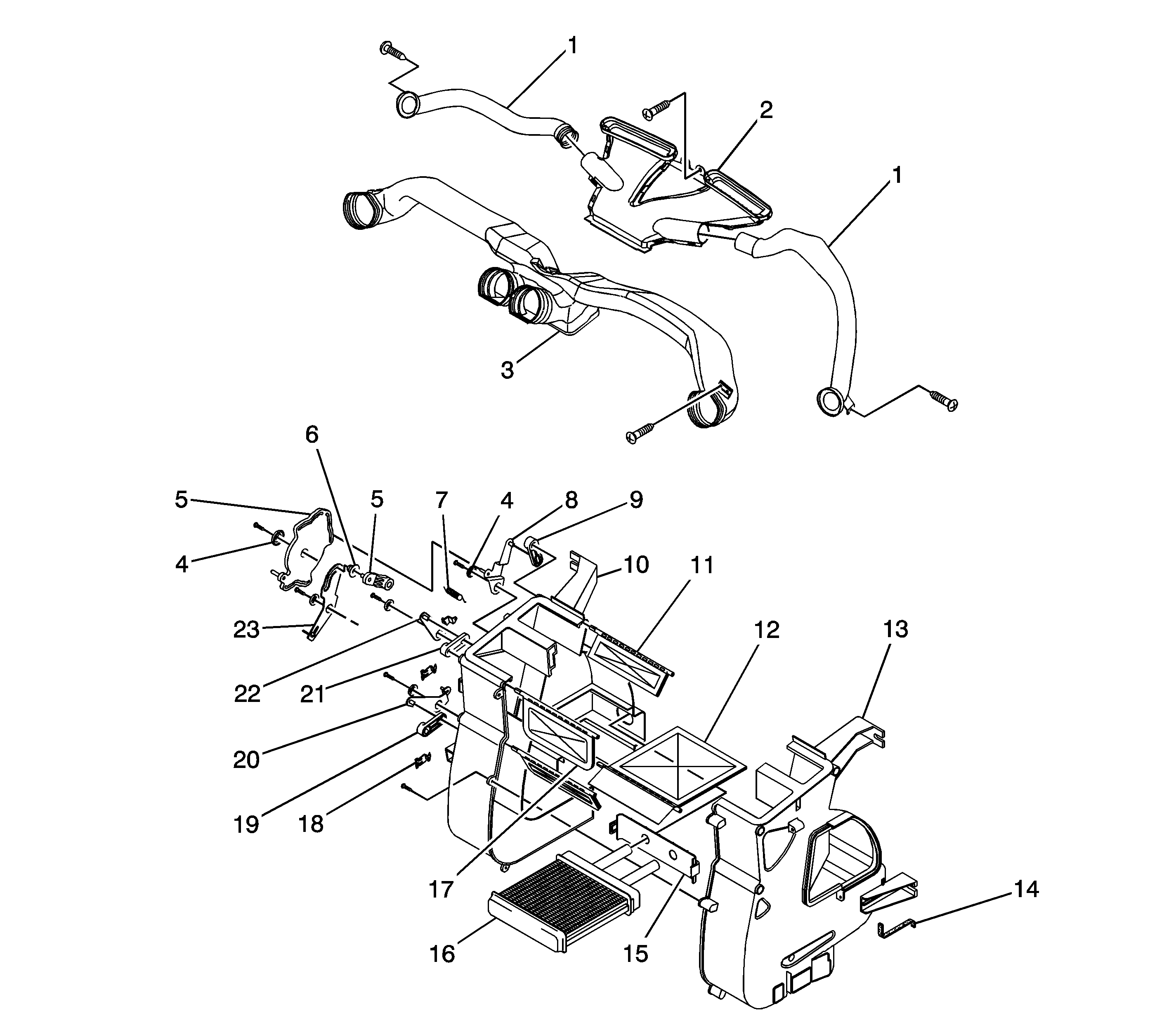 1
2
1
3
6
5
5
7
4
8
9
4
10
11
23
12
13
22
21
20
19
18
17
14
16
15